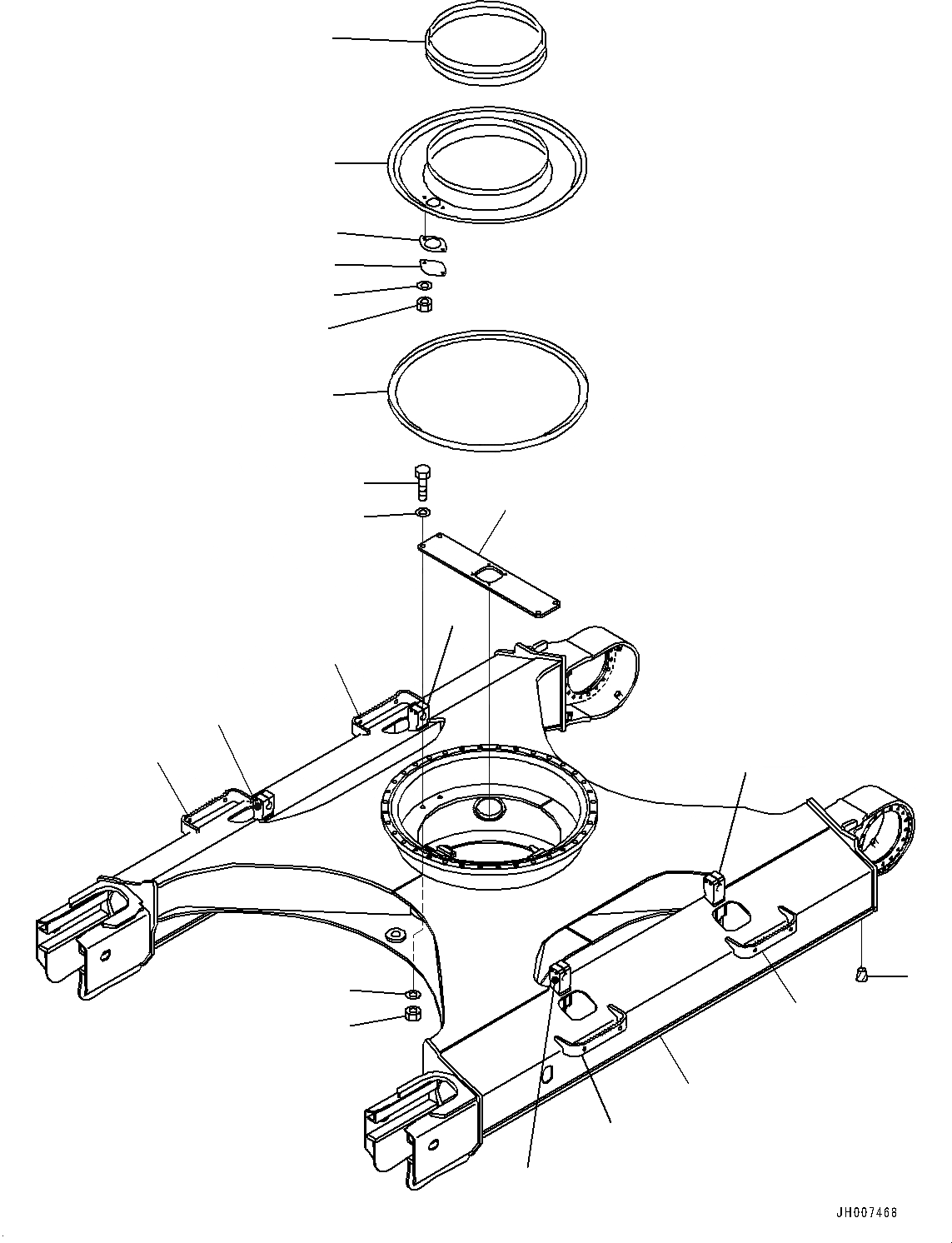 JH007468