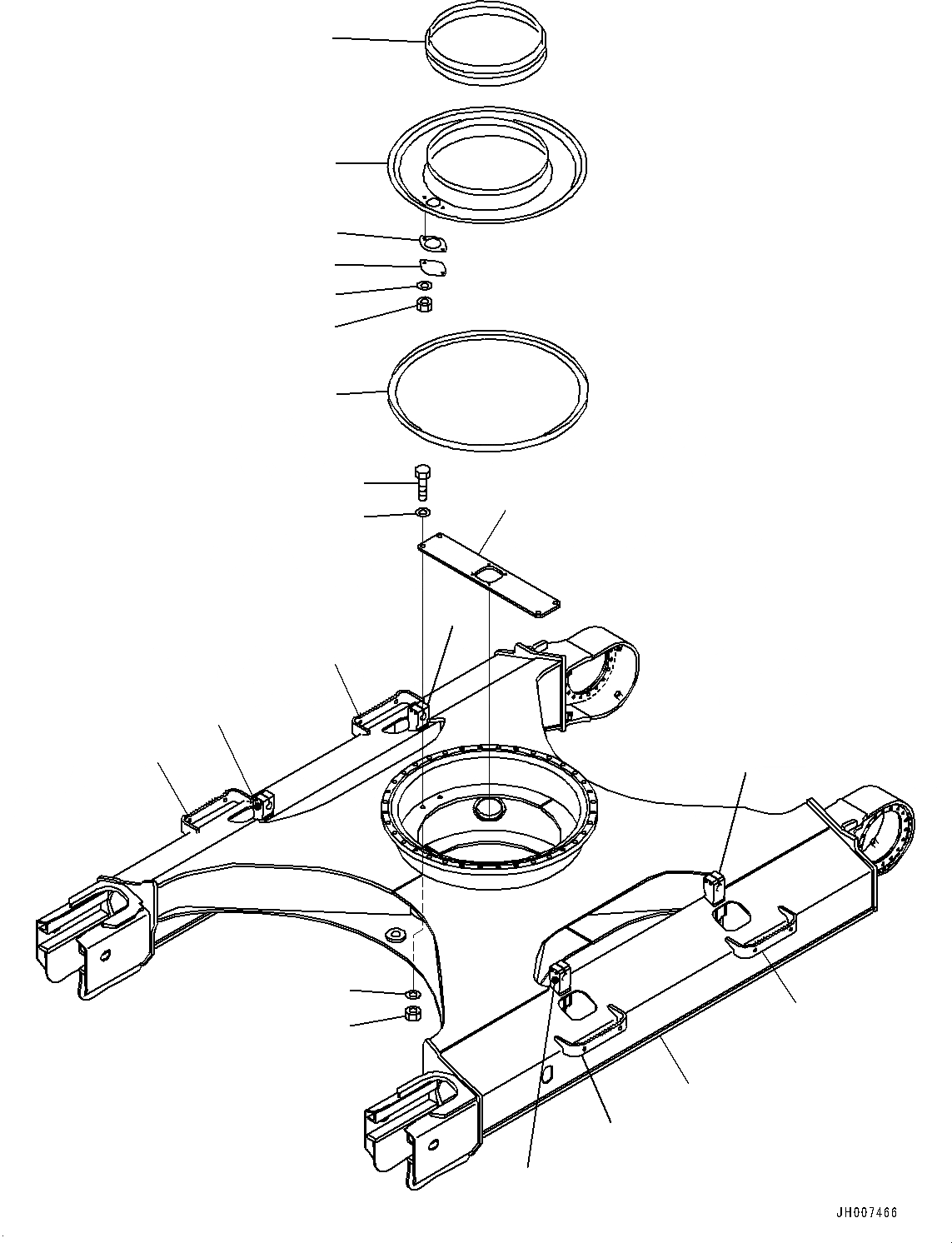 JH007466