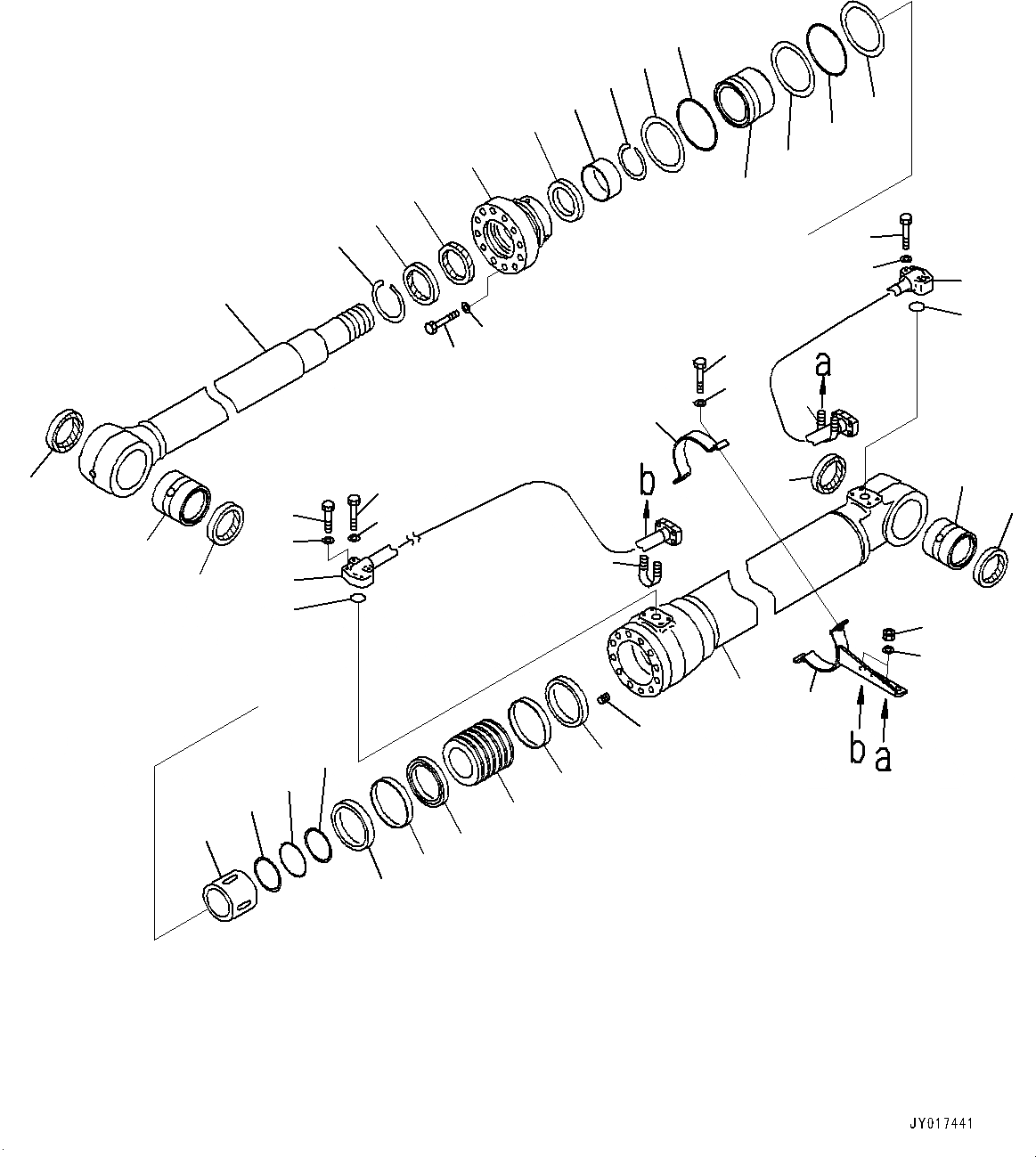 a
b
b a
JY017441