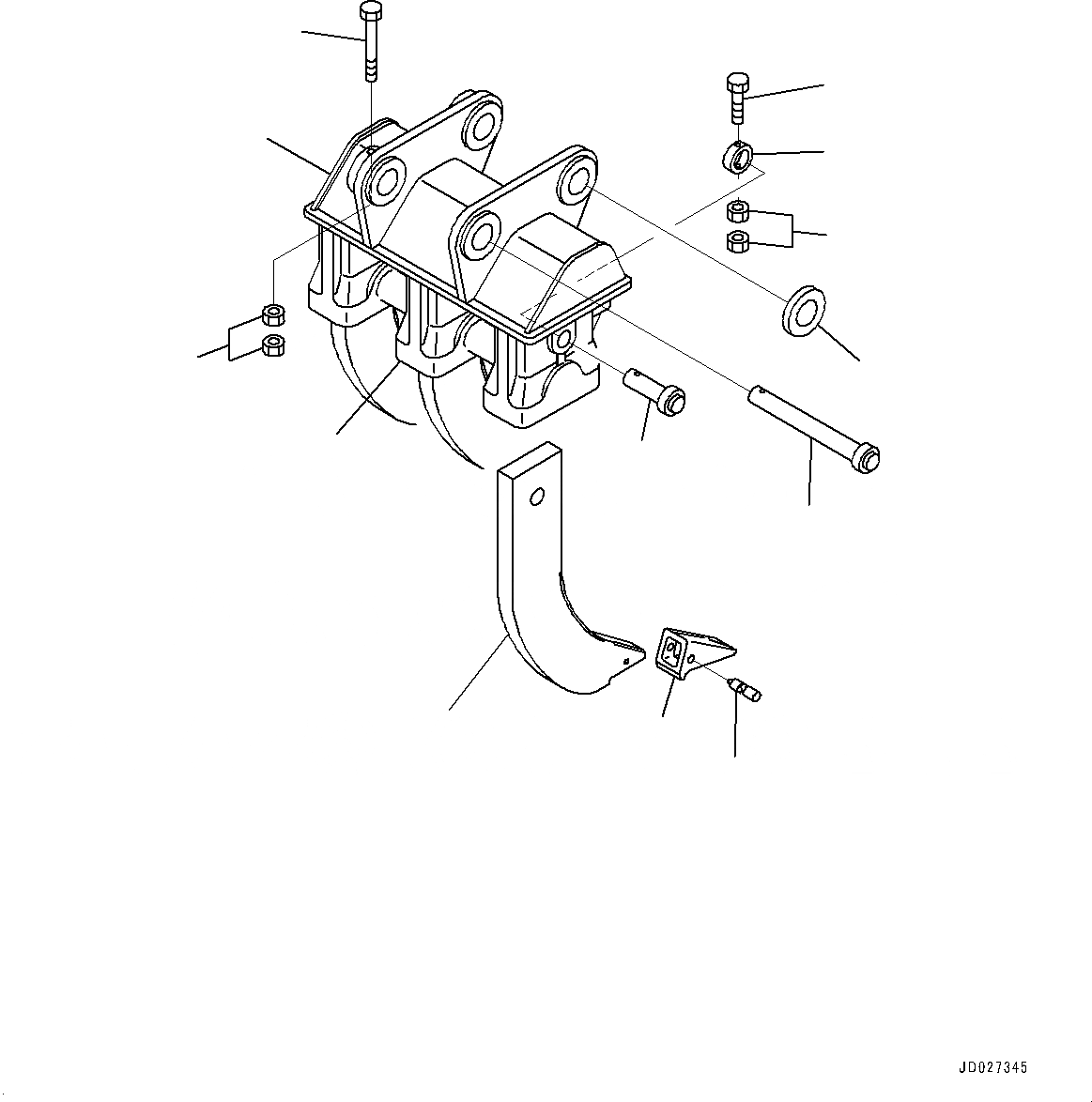 JD027345