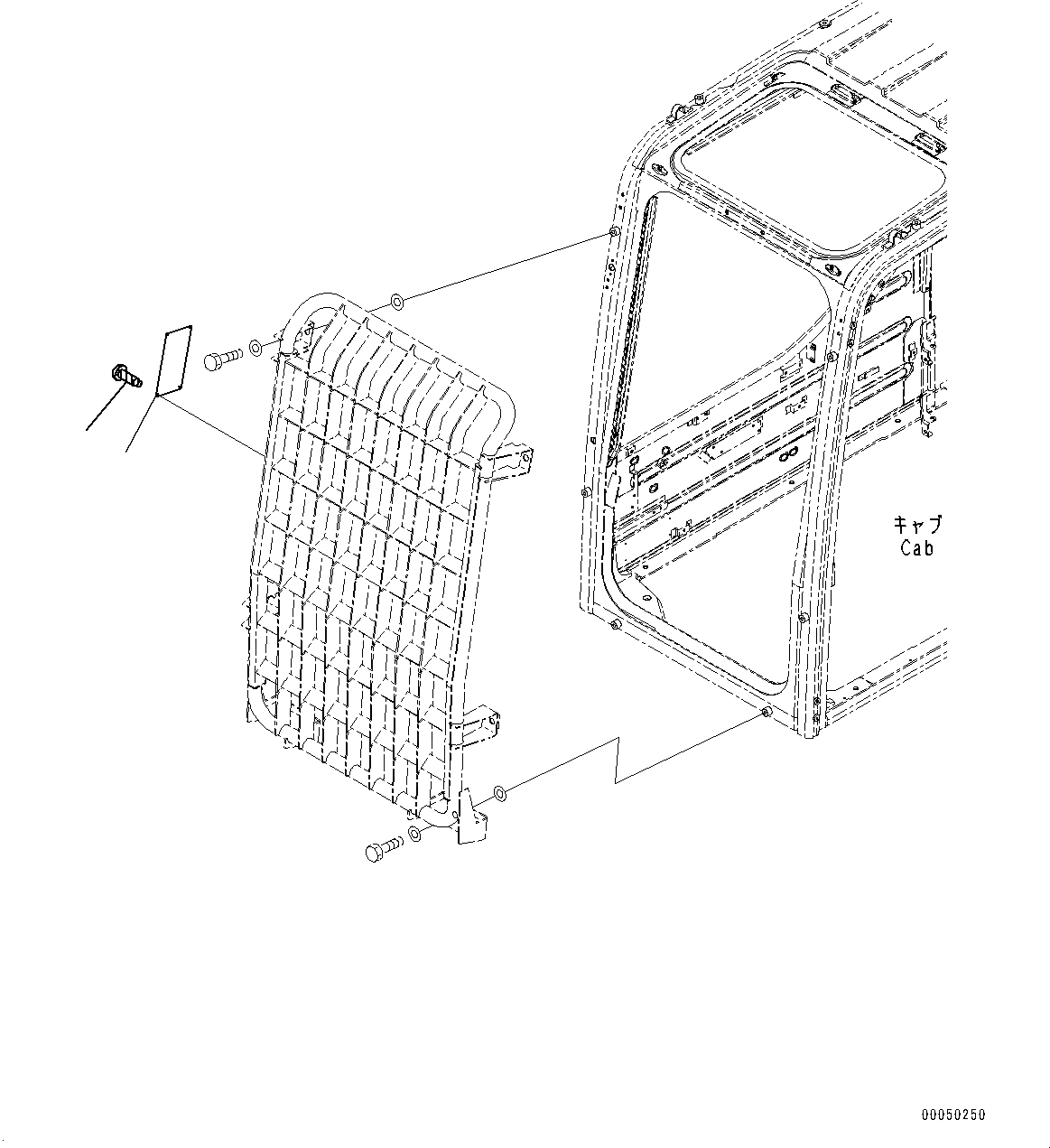 キャブ
Cab

00050250