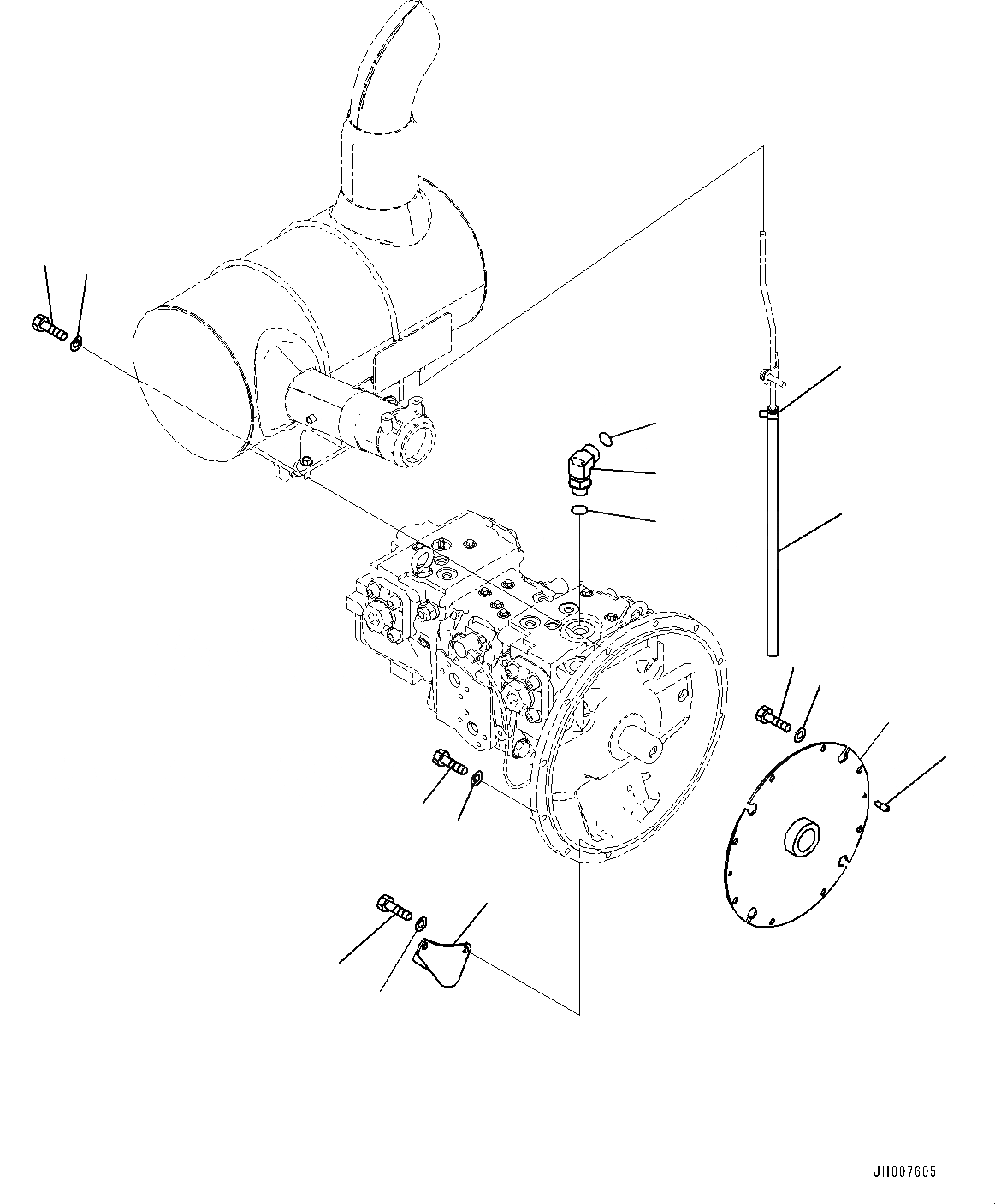 JH007605