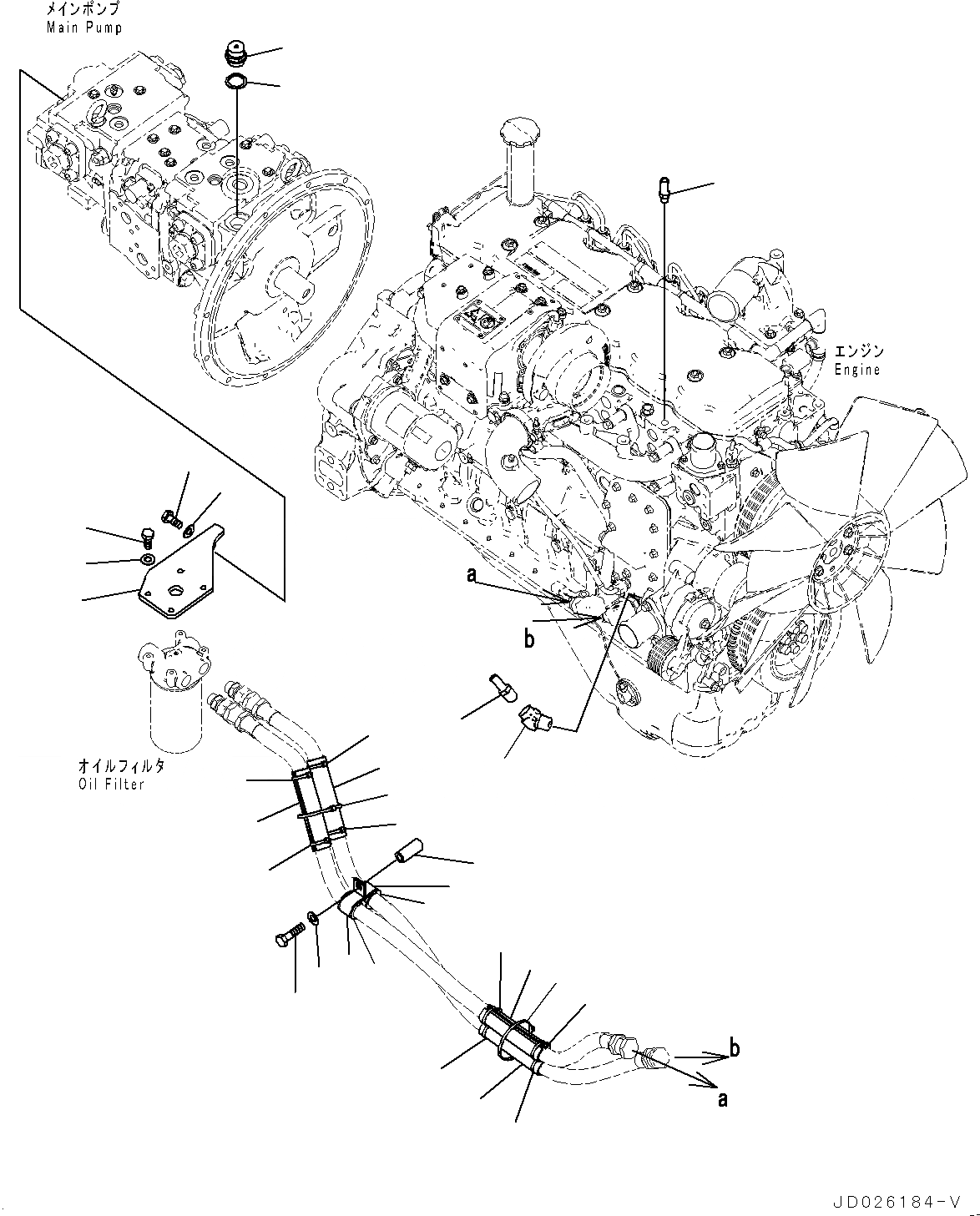 メインポンプ
Main Pump

エンジン
Engine

a
b

オイルフィルタ
Oil Filter

b
a

JD026184-V