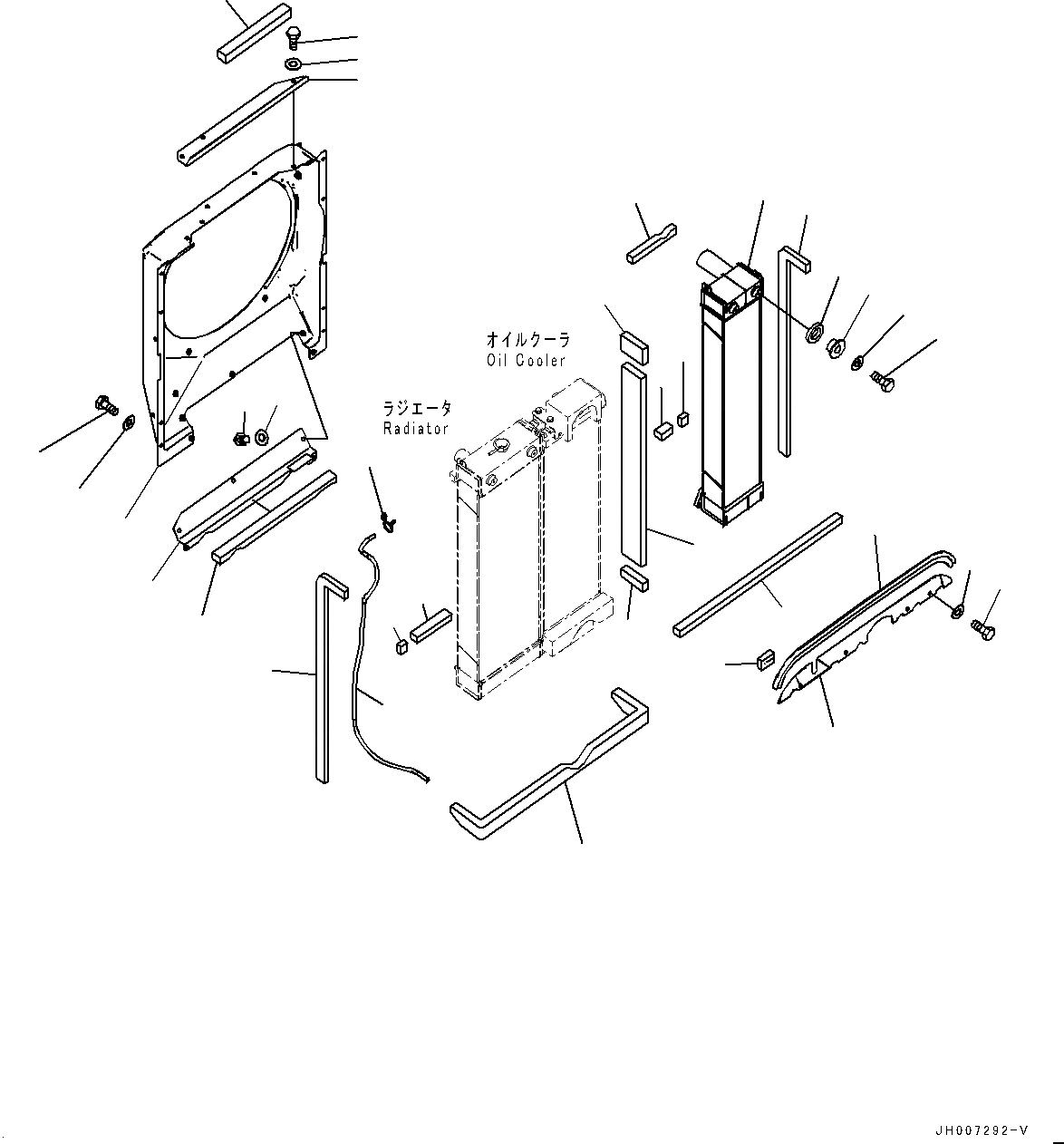 オイルクーラ
Oil Cooler

ラジエータ
Radiator

JH007292-V