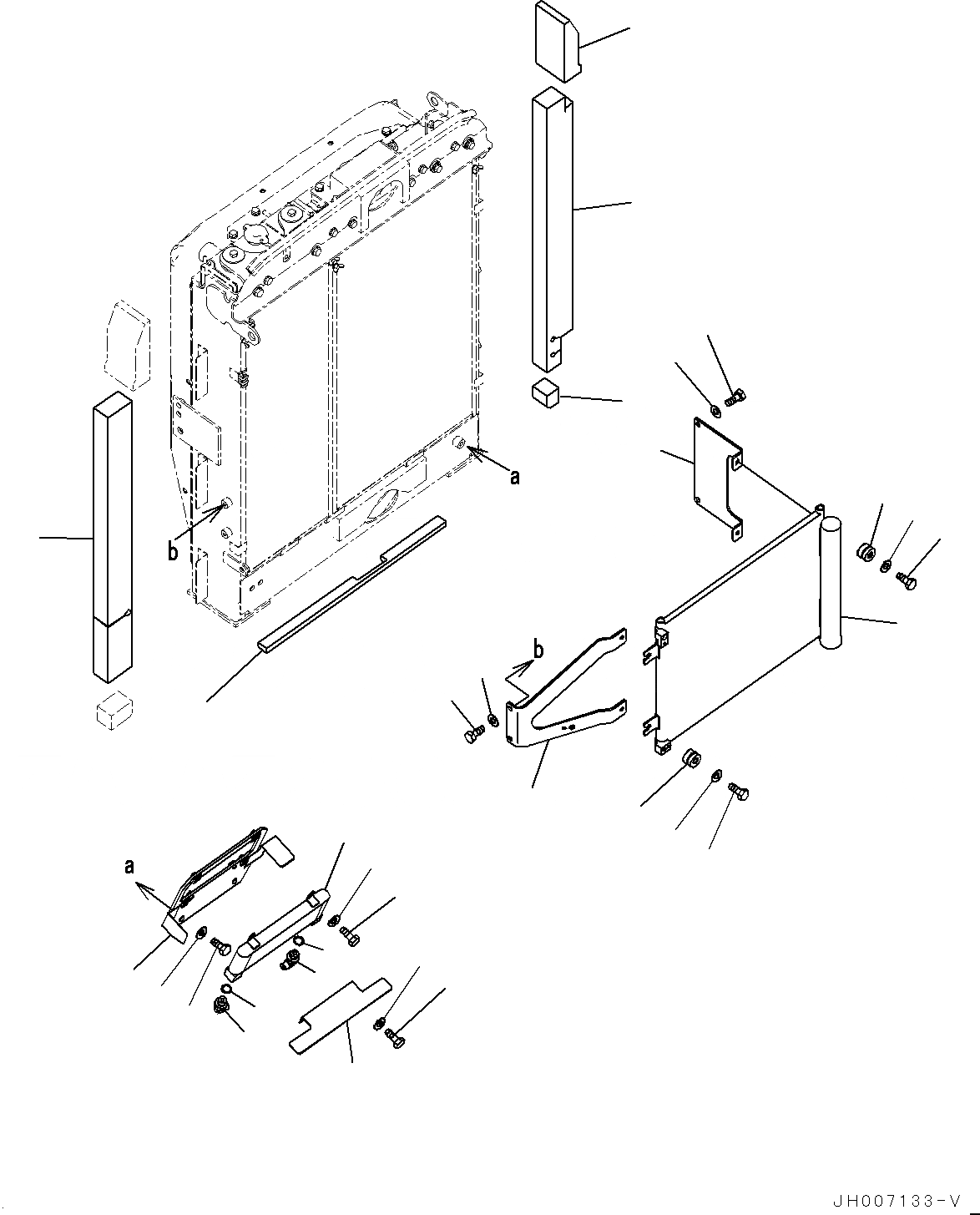 a

b

b

a

JH007133-V