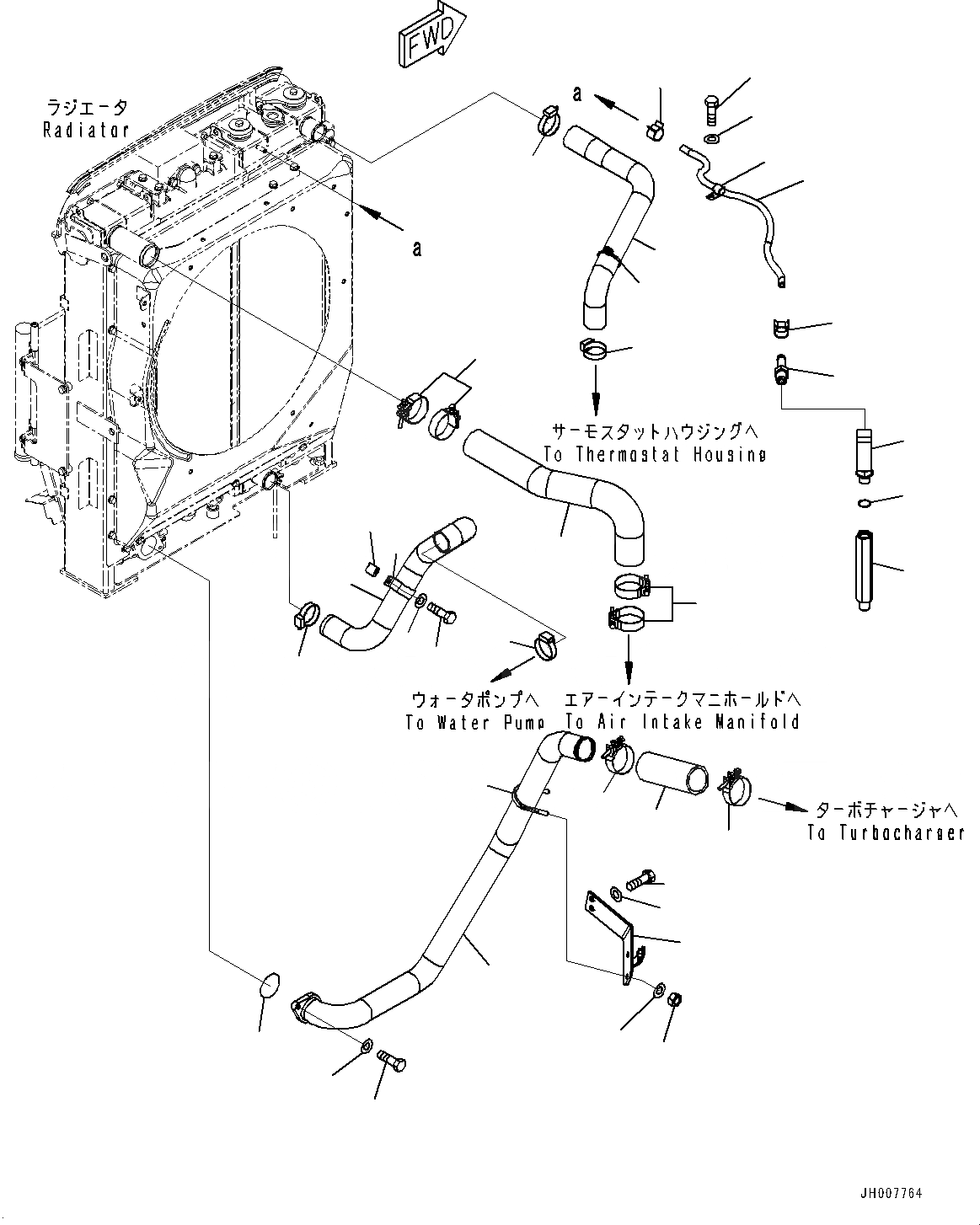 FWD

ラジエータ
Radiator

a

a

サーモスタットハウジングへ
To Thermostat Housing

ウォータポンプへ
To Water Pump

エアーインテークマニホールドへ
To Air Intake Manifold

ターボチャージャへ
To Turbocharger

JH007764