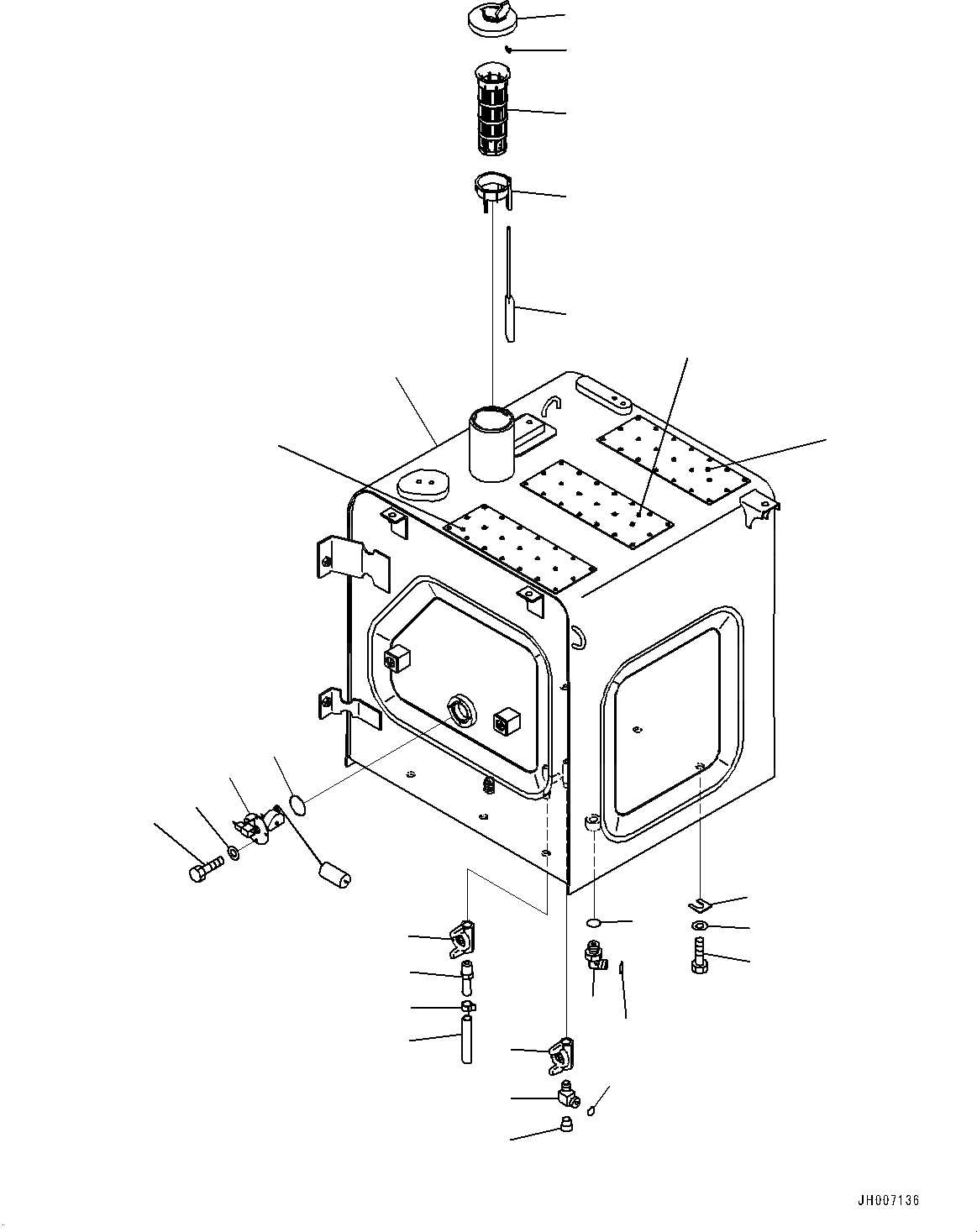 JH007136