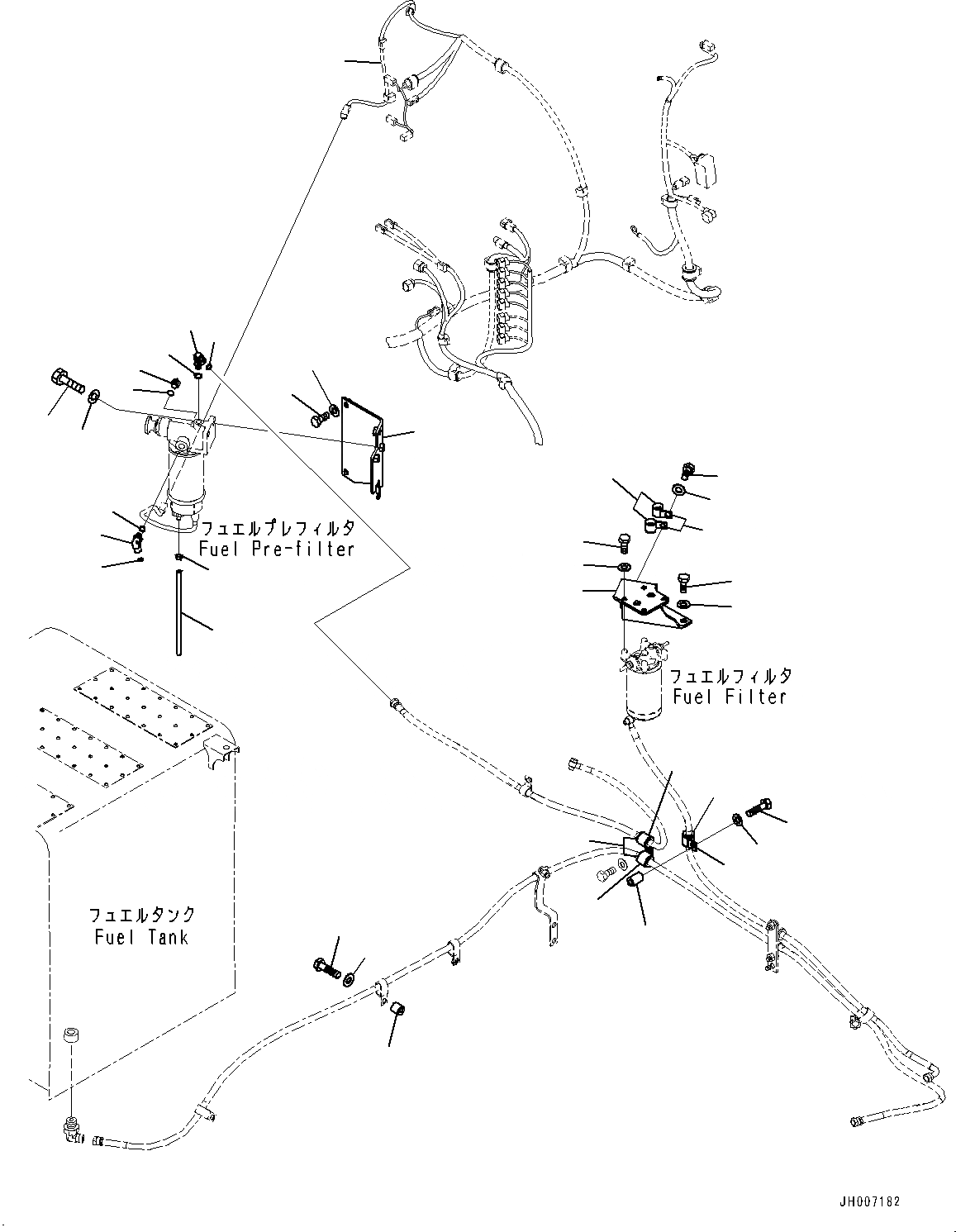 フュエルプレフィルタ
Fuel Pre-filter

フュエルフィルタ
Fuel Filter

フュエルタンク
Fuel Tank

JH007182