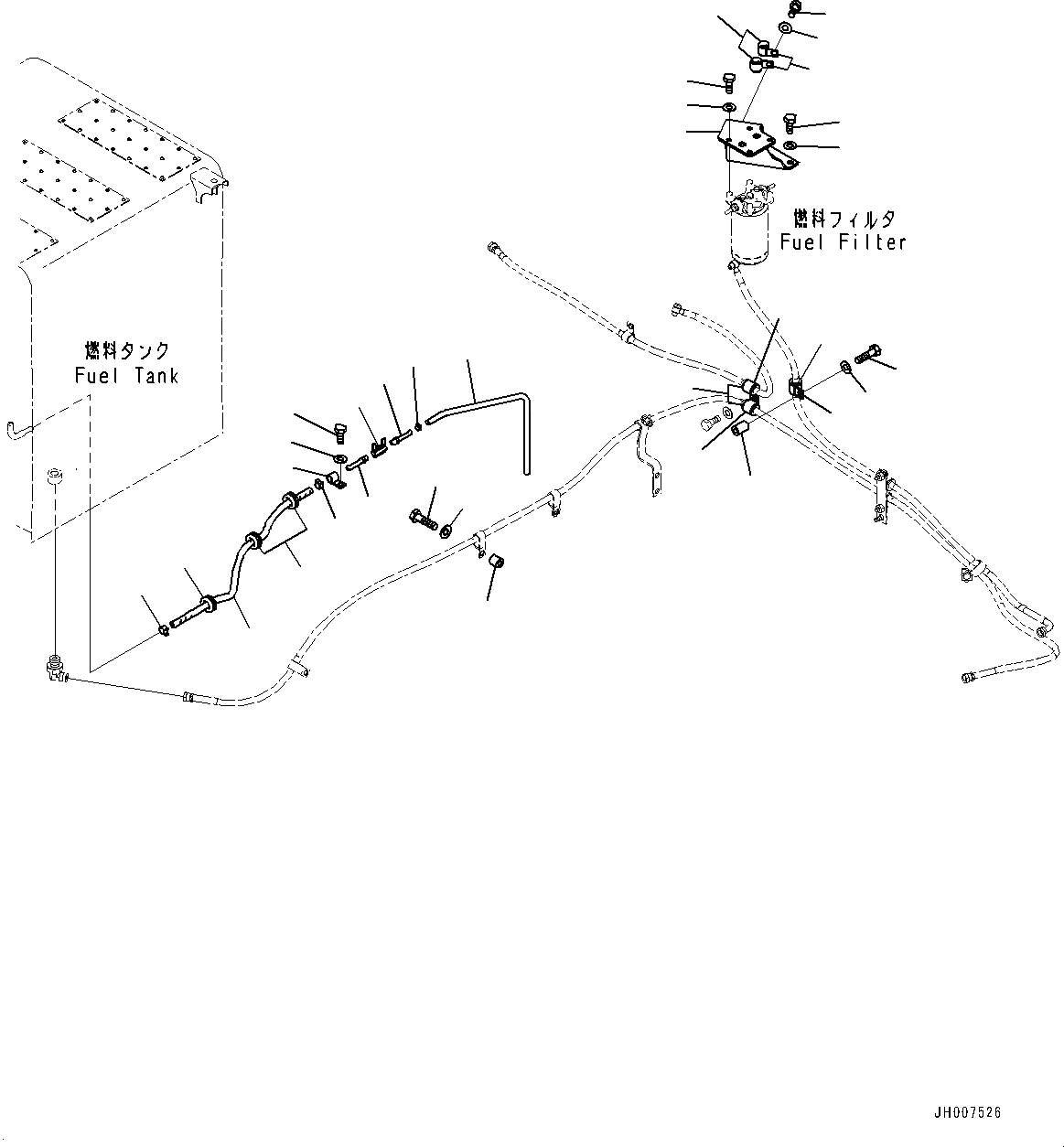 燃料フィルタ
Fuel Filter

燃料タンク
Fuel Tank

JH007526