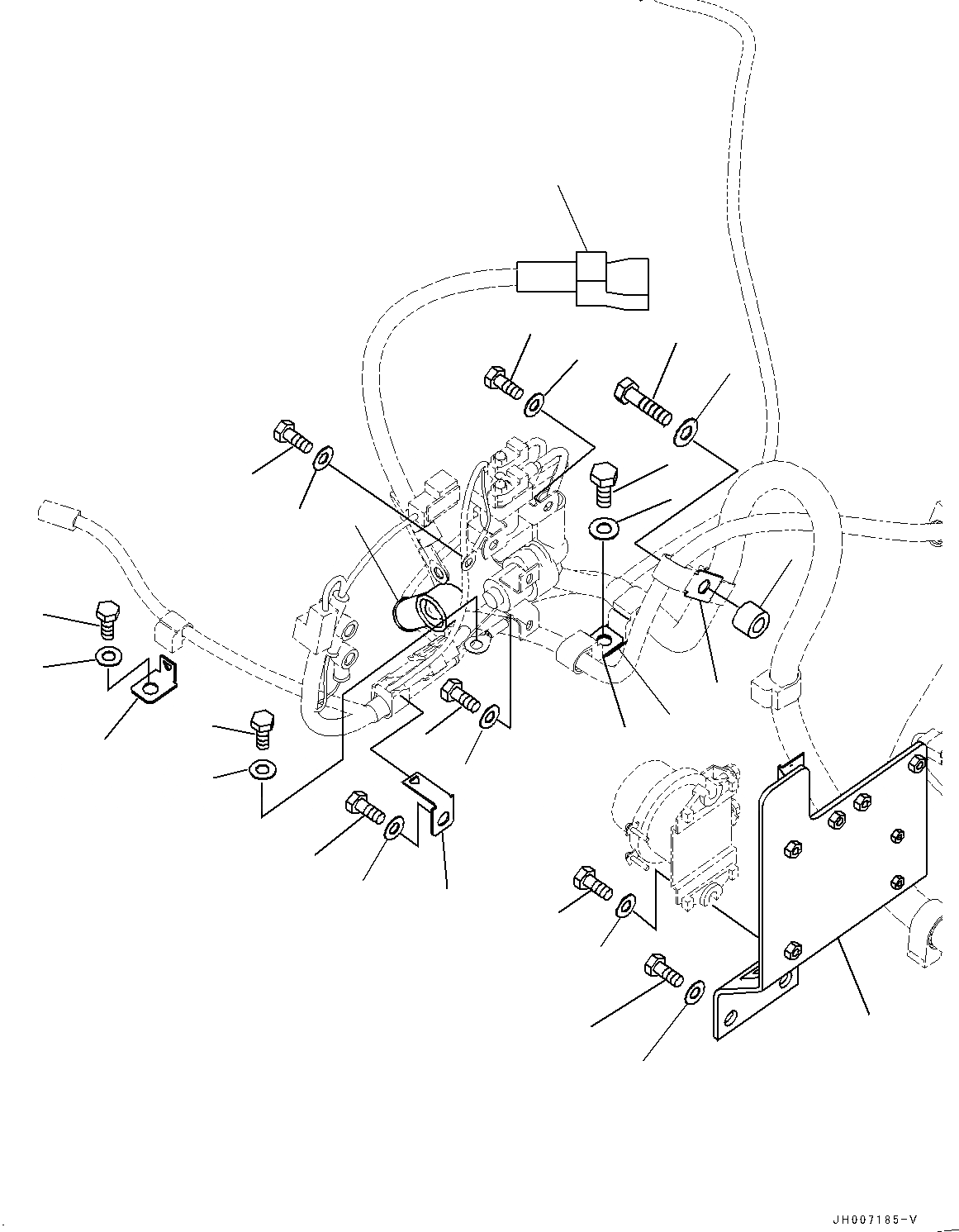 JH007185-V