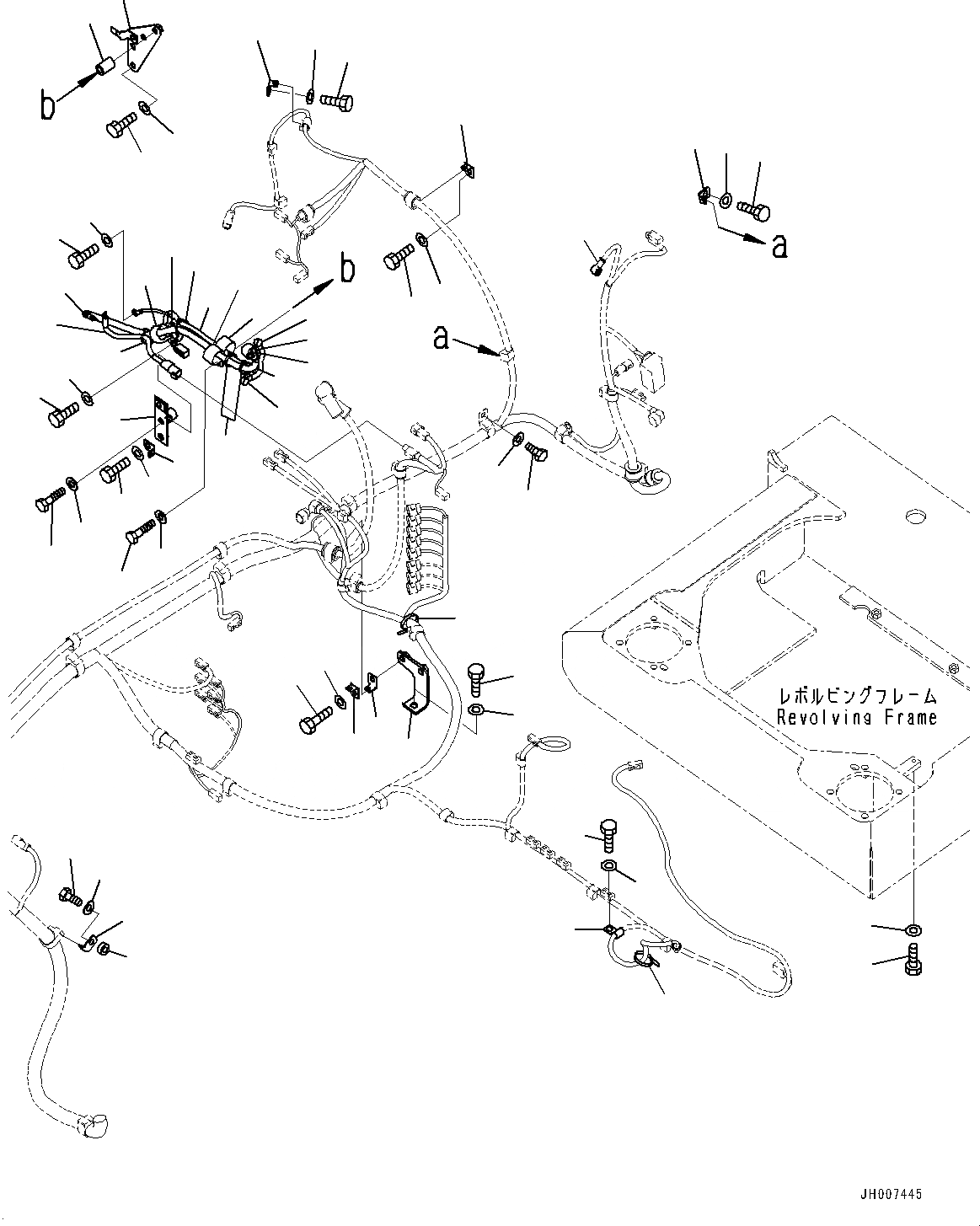 b

b

a

a

レボルビングフレーム
Revolving Frame

JH007445