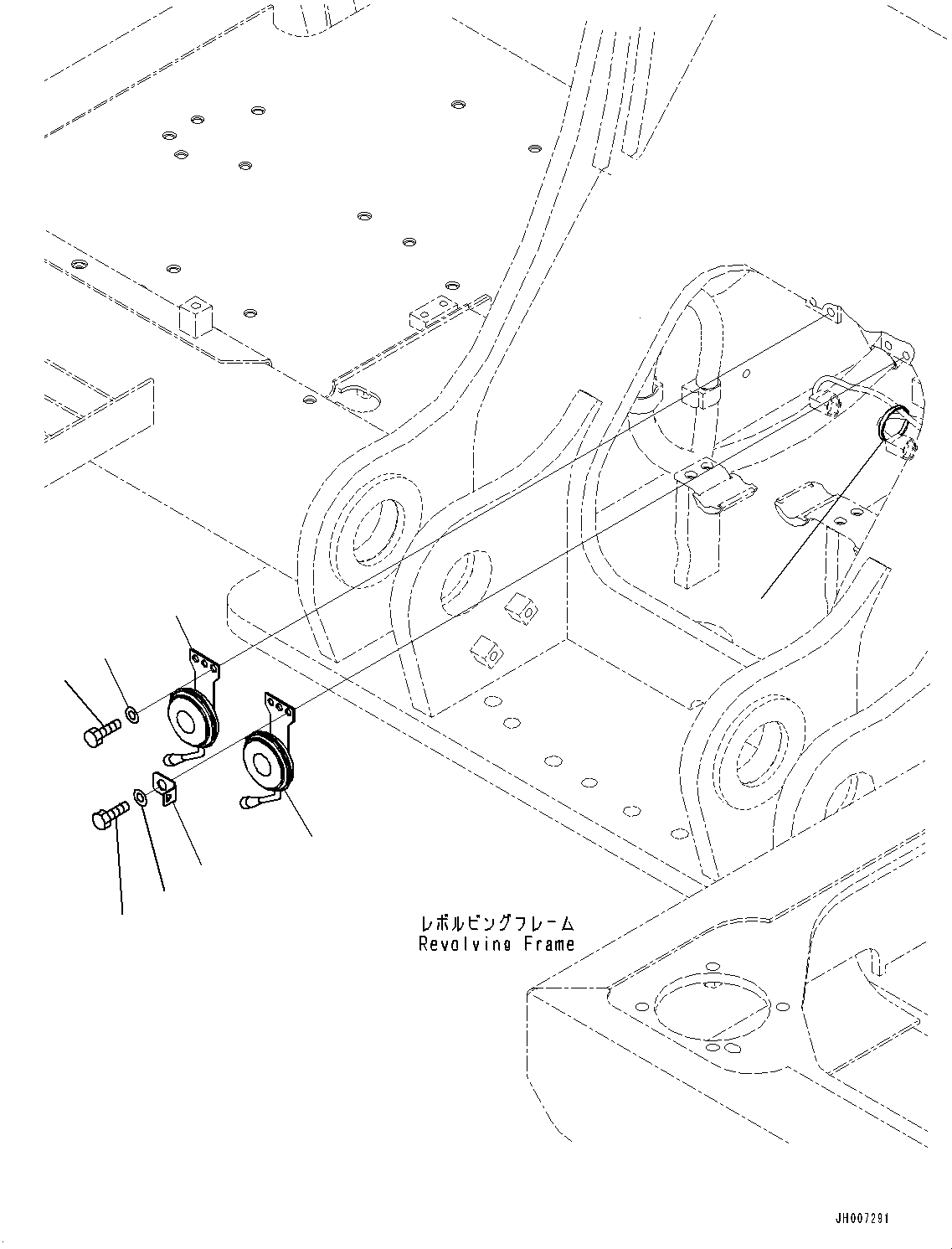 レボルビングフレーム
Revolving Frame

JH007291