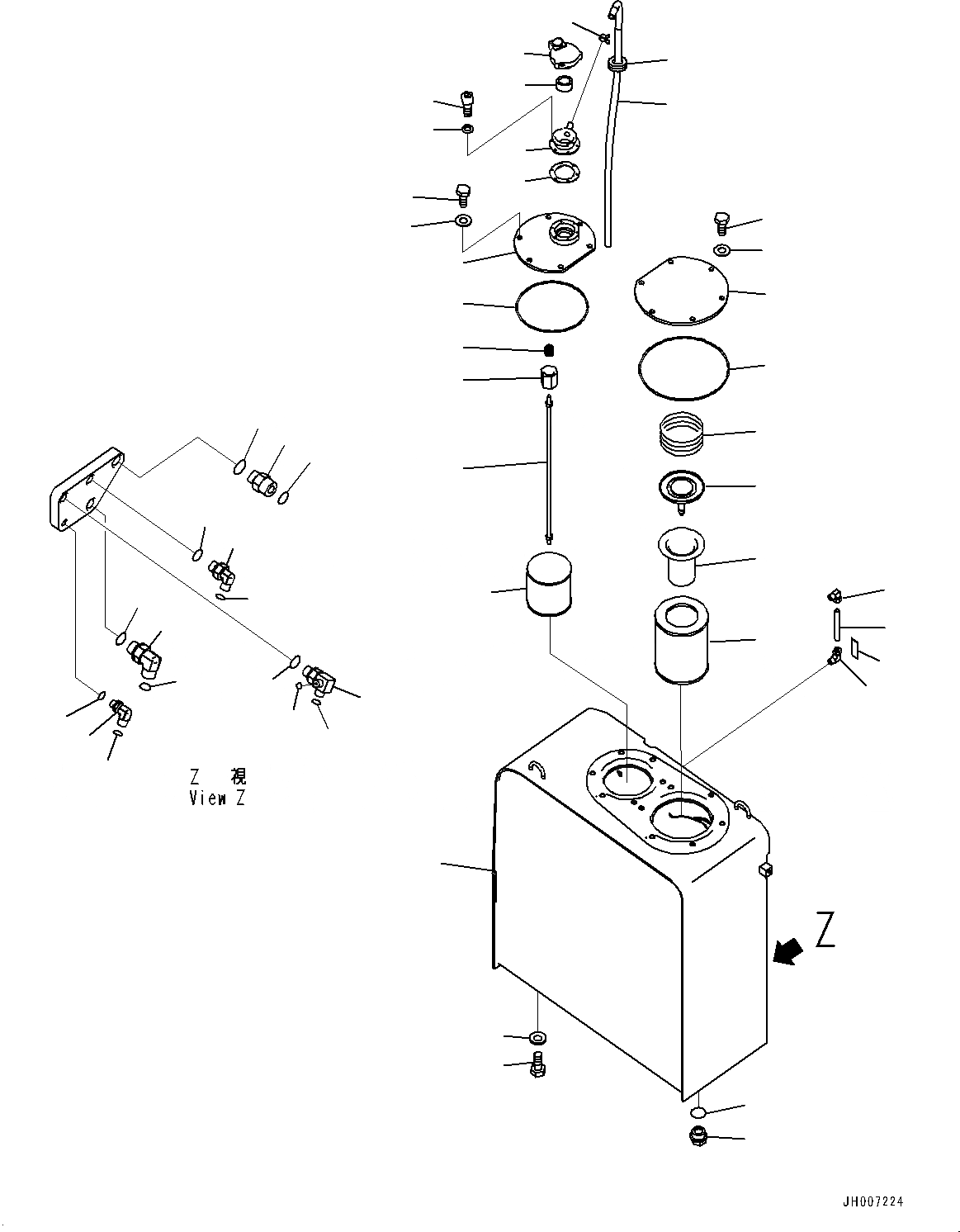 Z 視
View Z

Z

JH007224