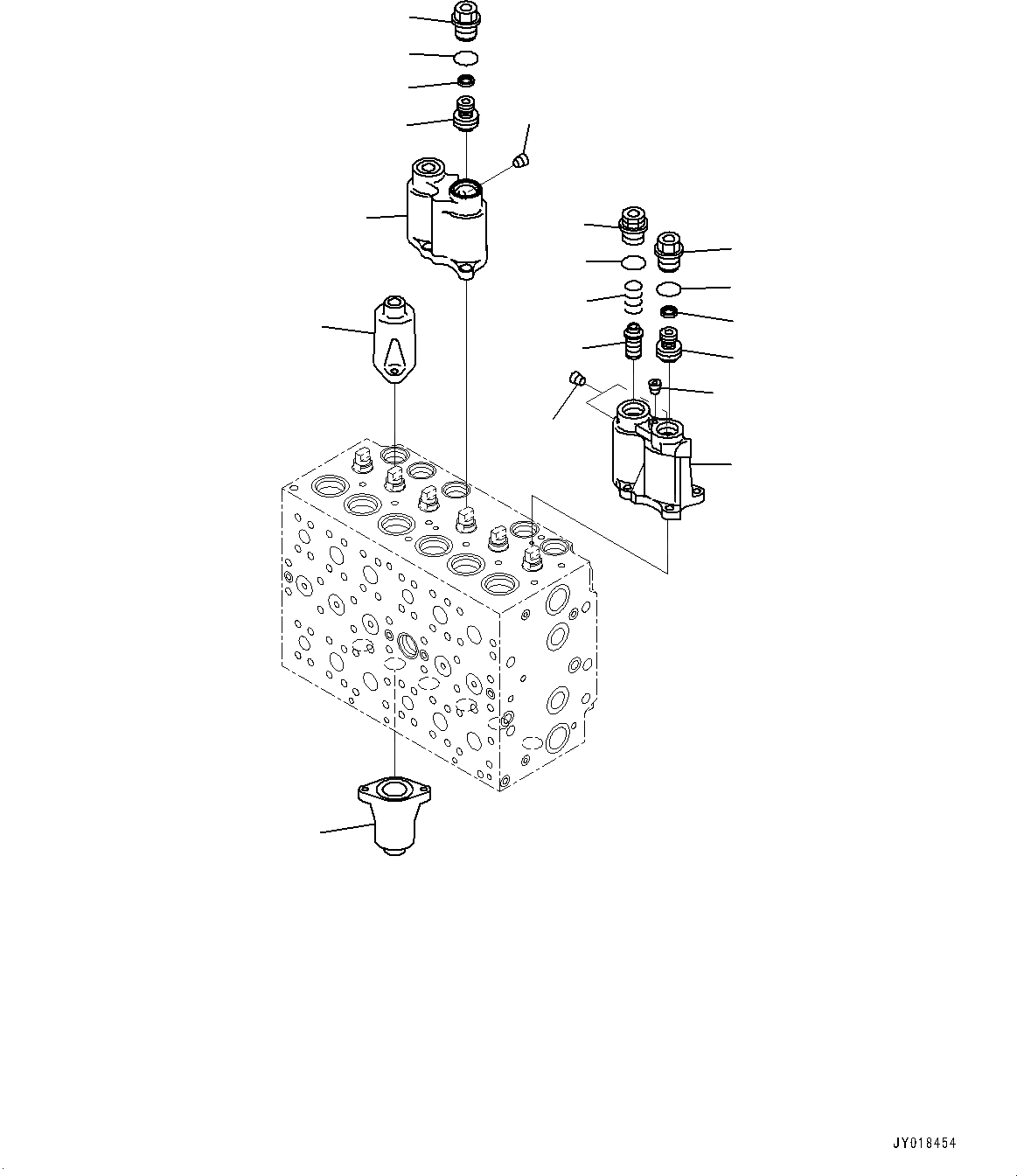 JY018454