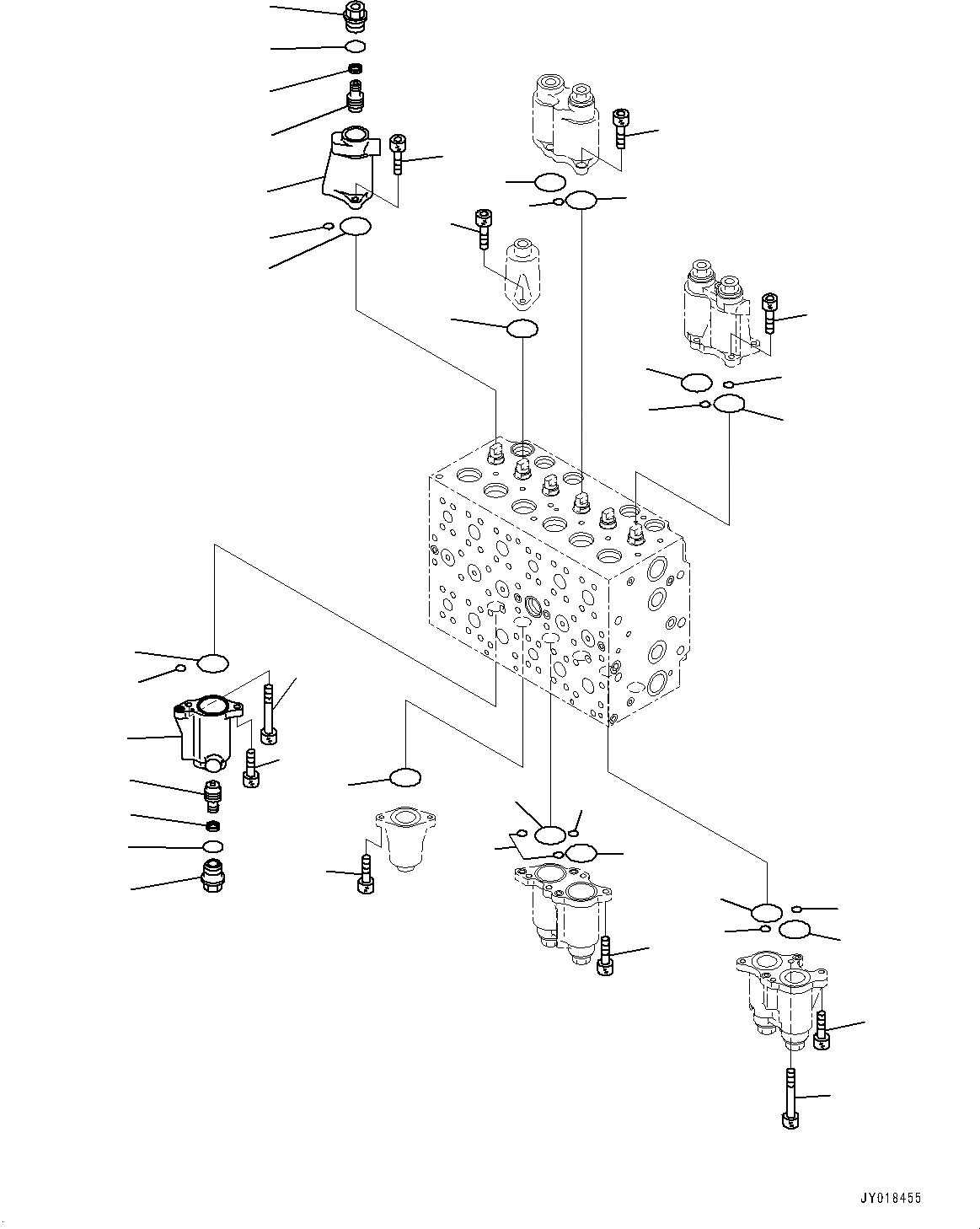 JY018455