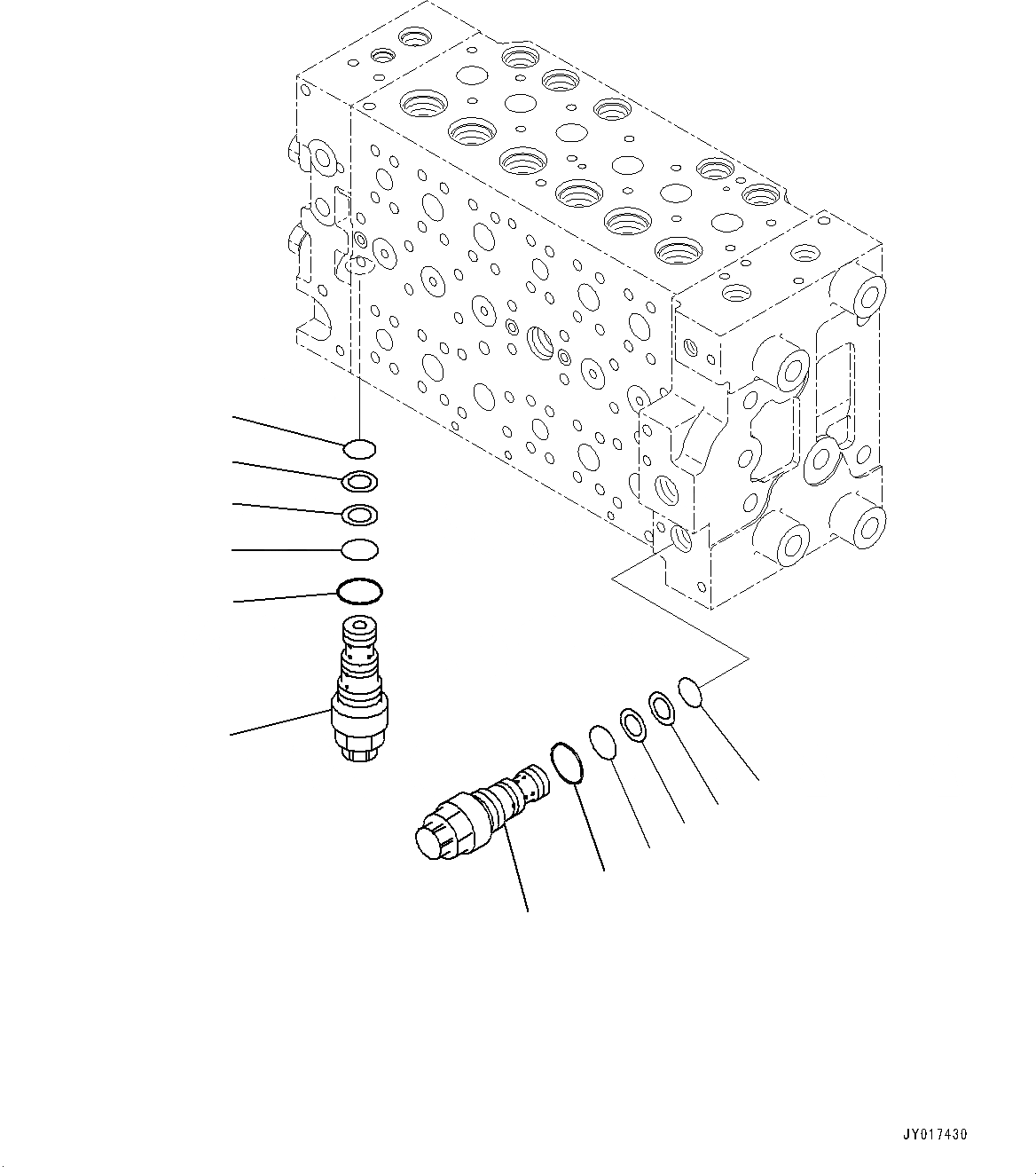 JY017430