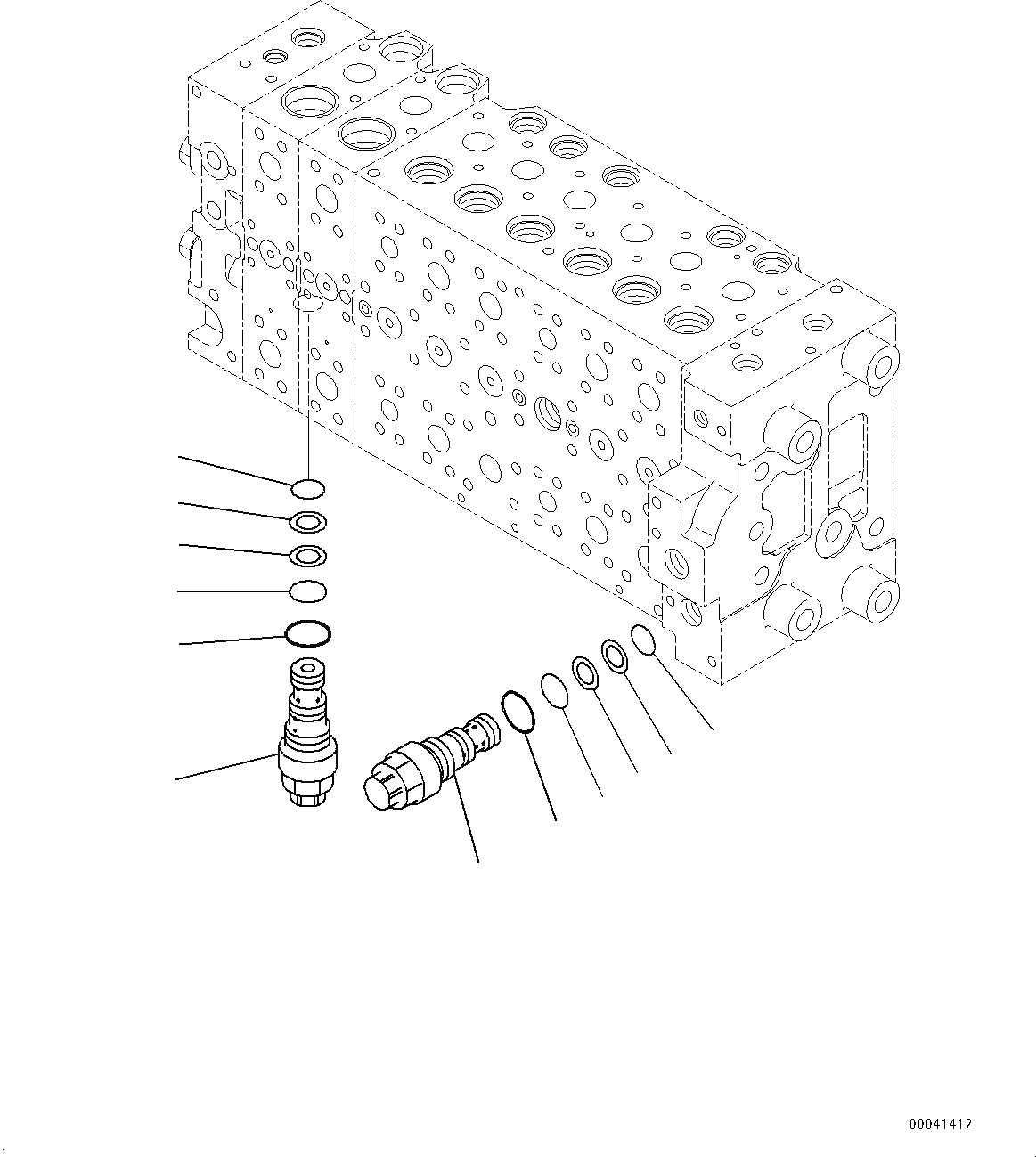 00041412