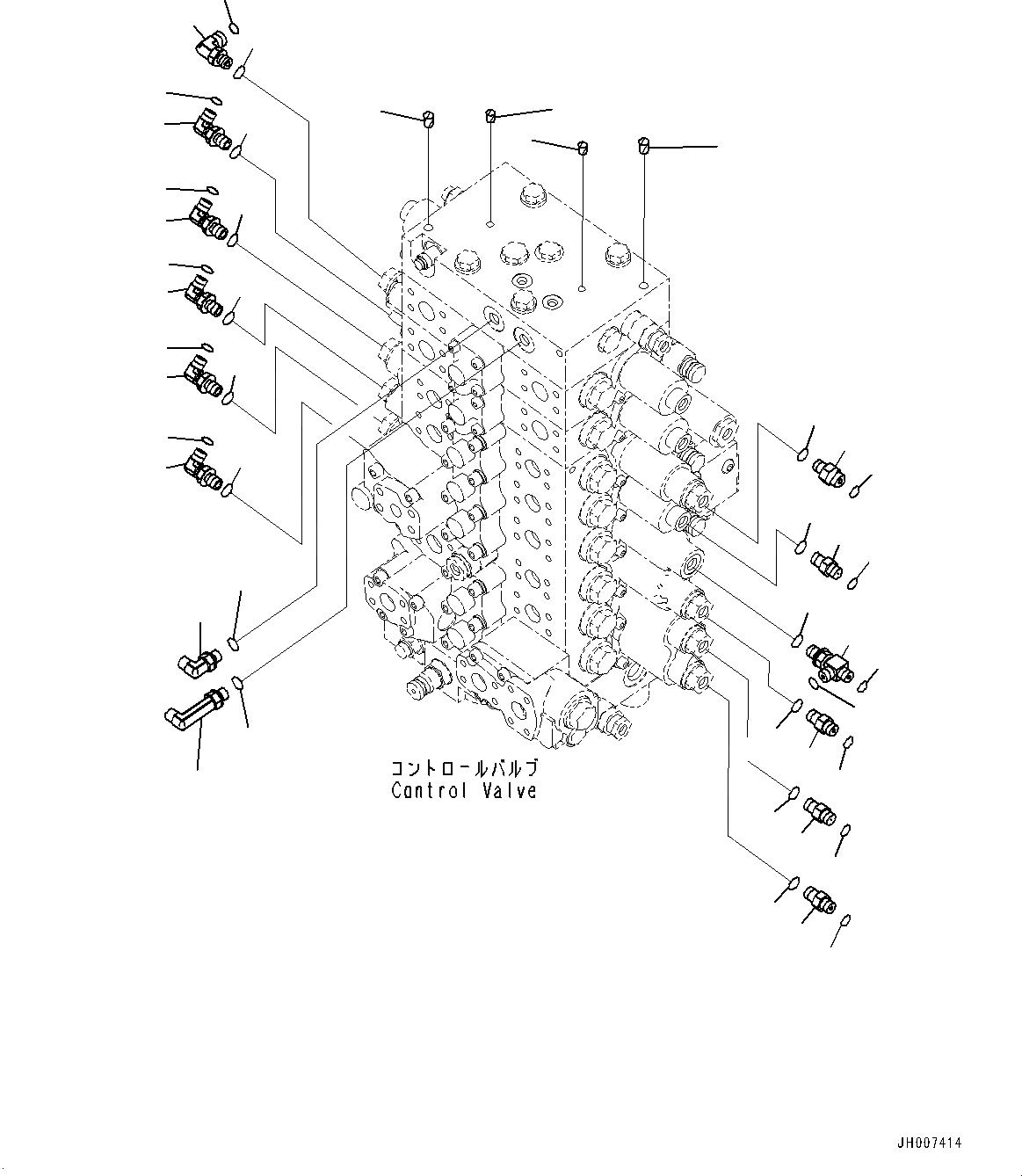 コントロールバルブ
Control Valve

JH007414