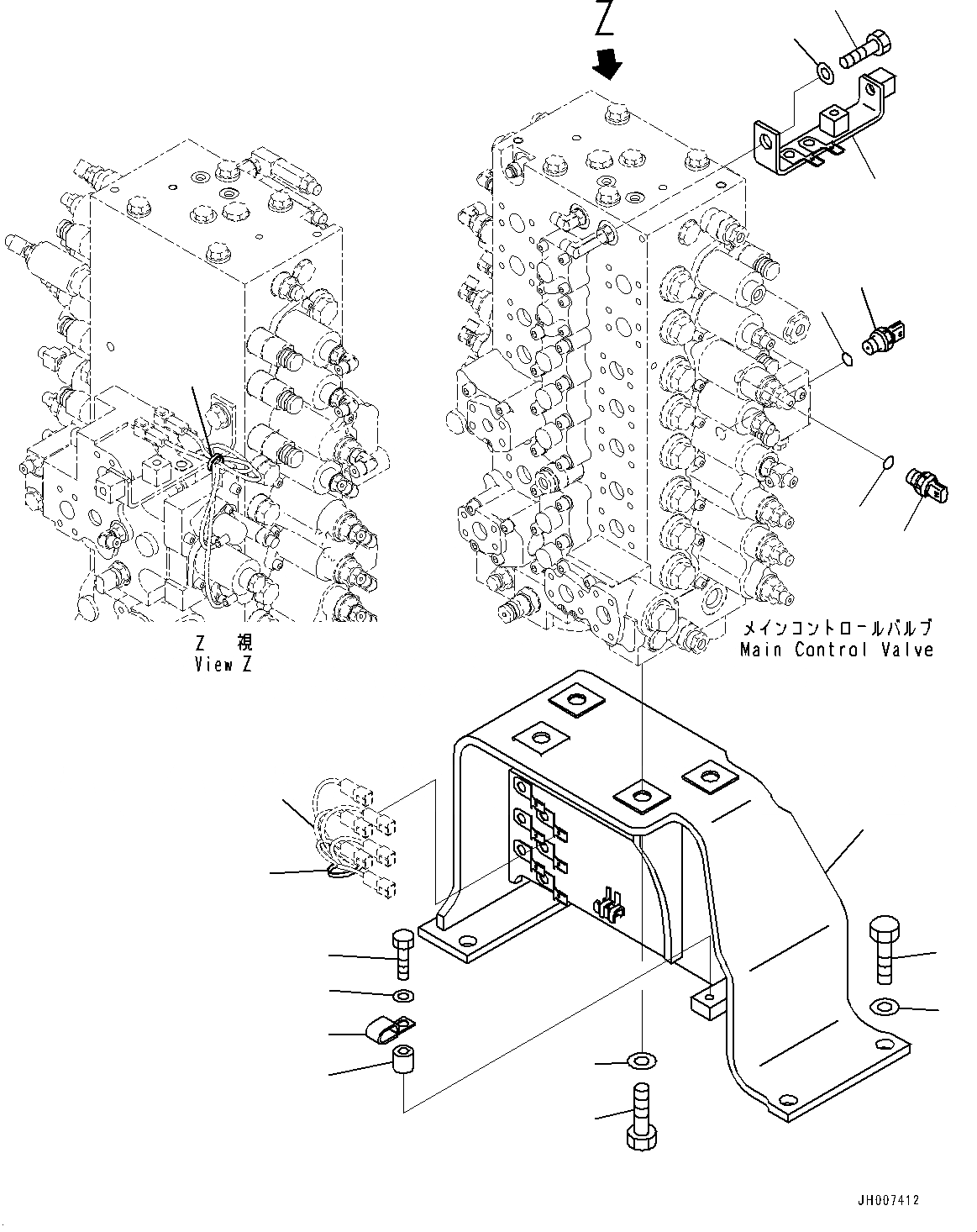 Z

Z 視
View Z

メインコントロールバルブ
Main Control Valve

JH007412