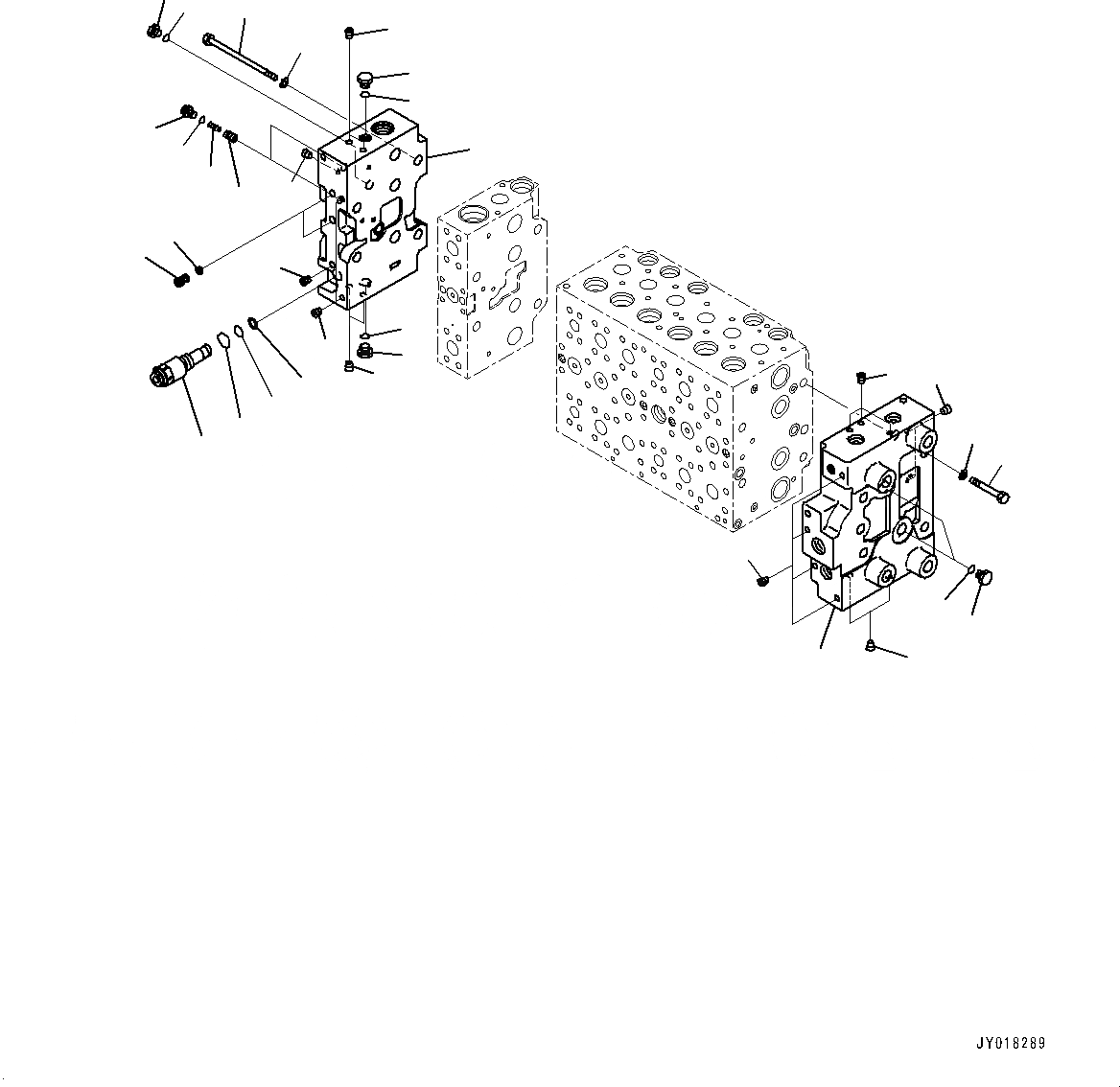 JY018289