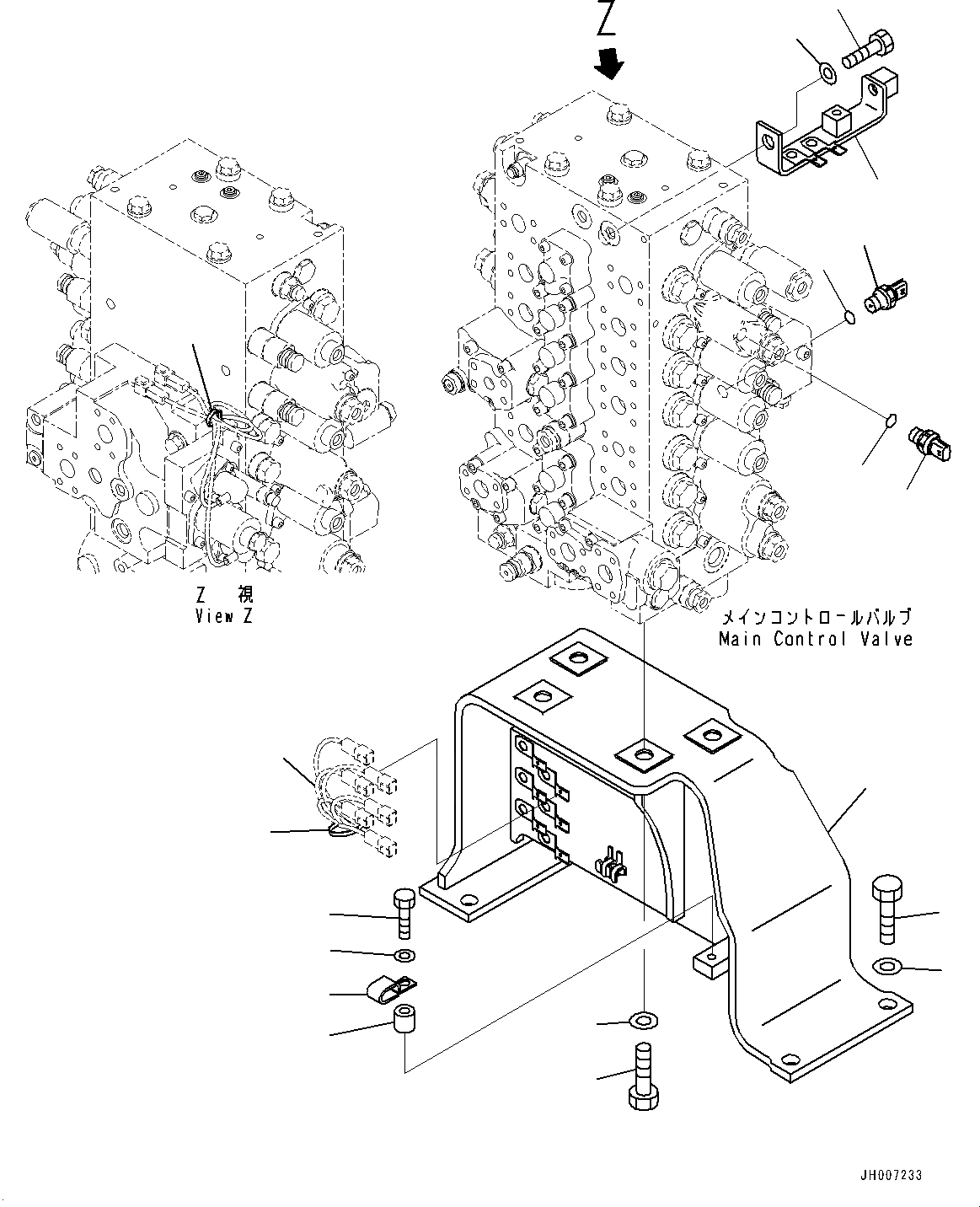 Z

Z 視
View Z

メインコントロールバルブ
Main Control Valve

JH007233