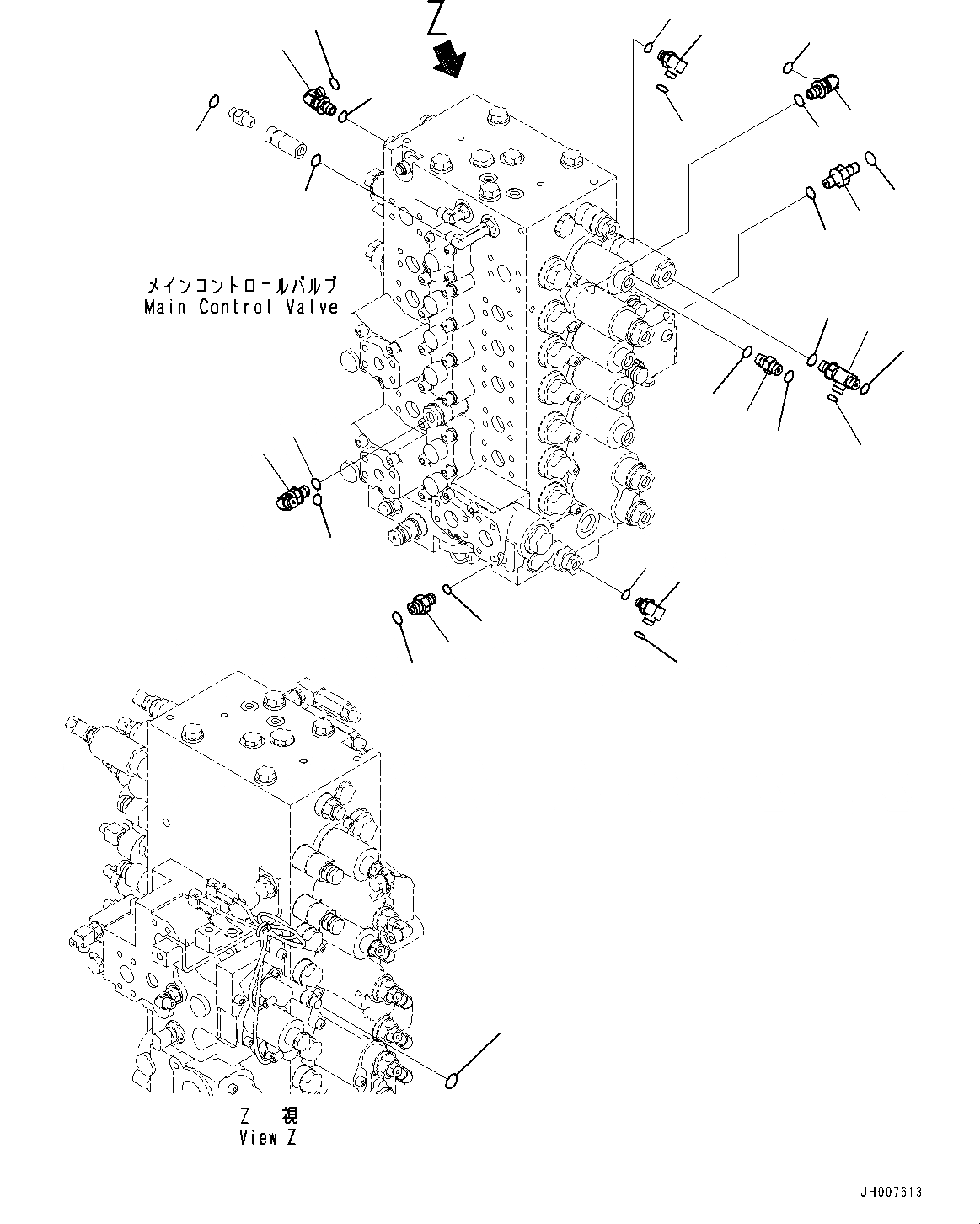 Z

メインコントロールバルブ
Main Control Valve

Z 視
View Z

JH007613