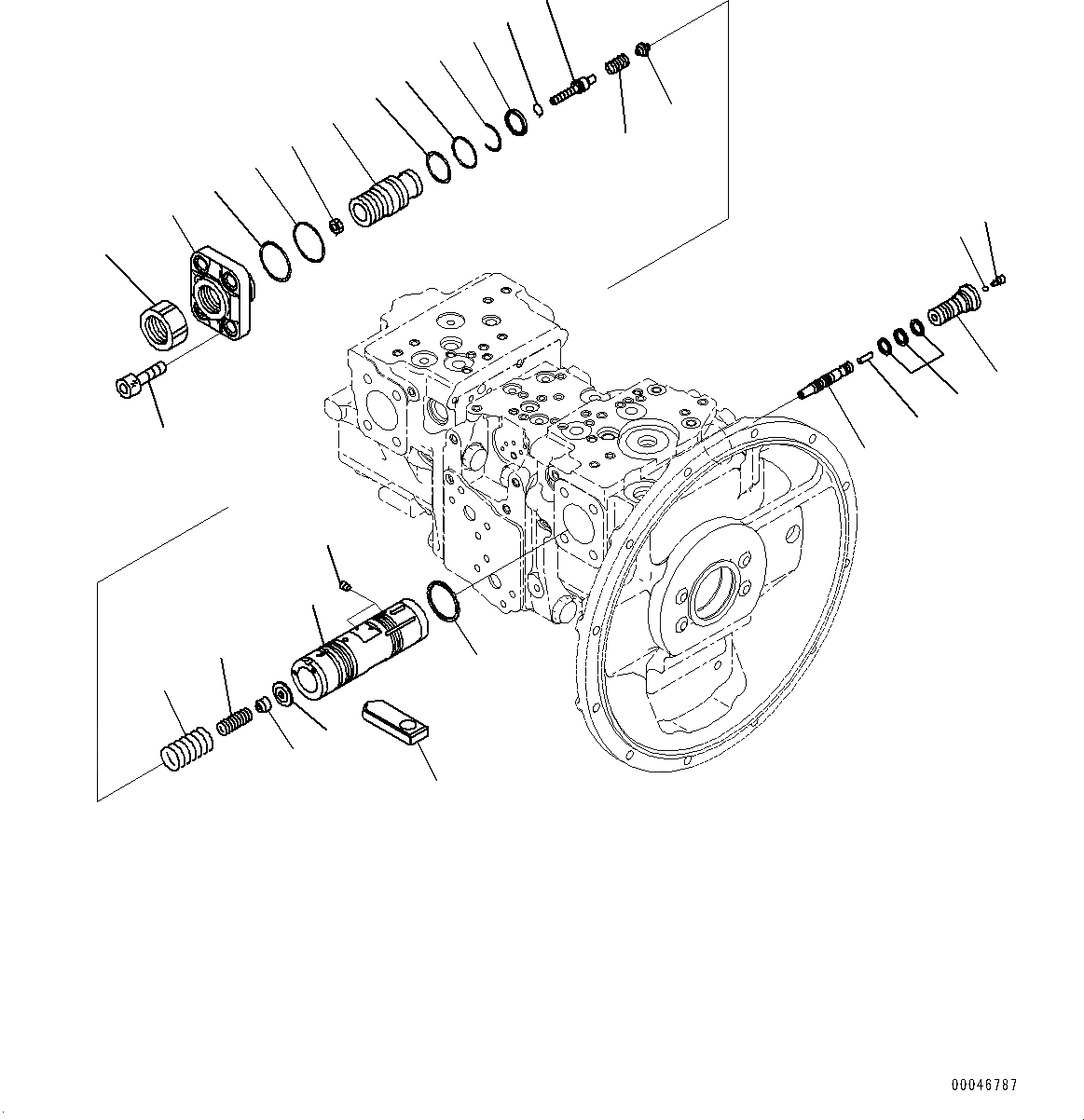 00046787