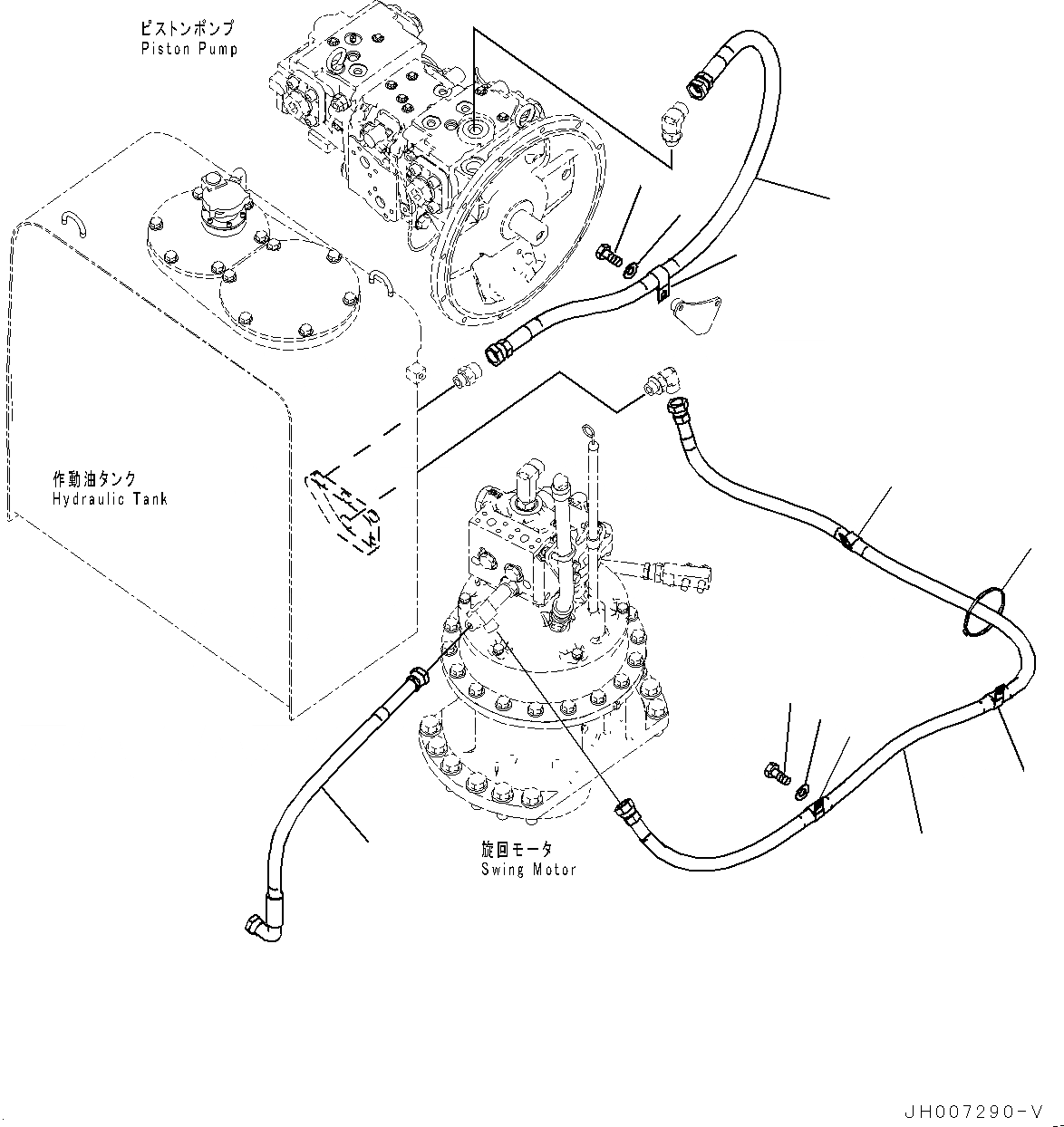 ピストンポンプ
Piston Pump

作動油タンク
Hydraulic Tank

旋回モータ
Swing Motor

JH007290-V