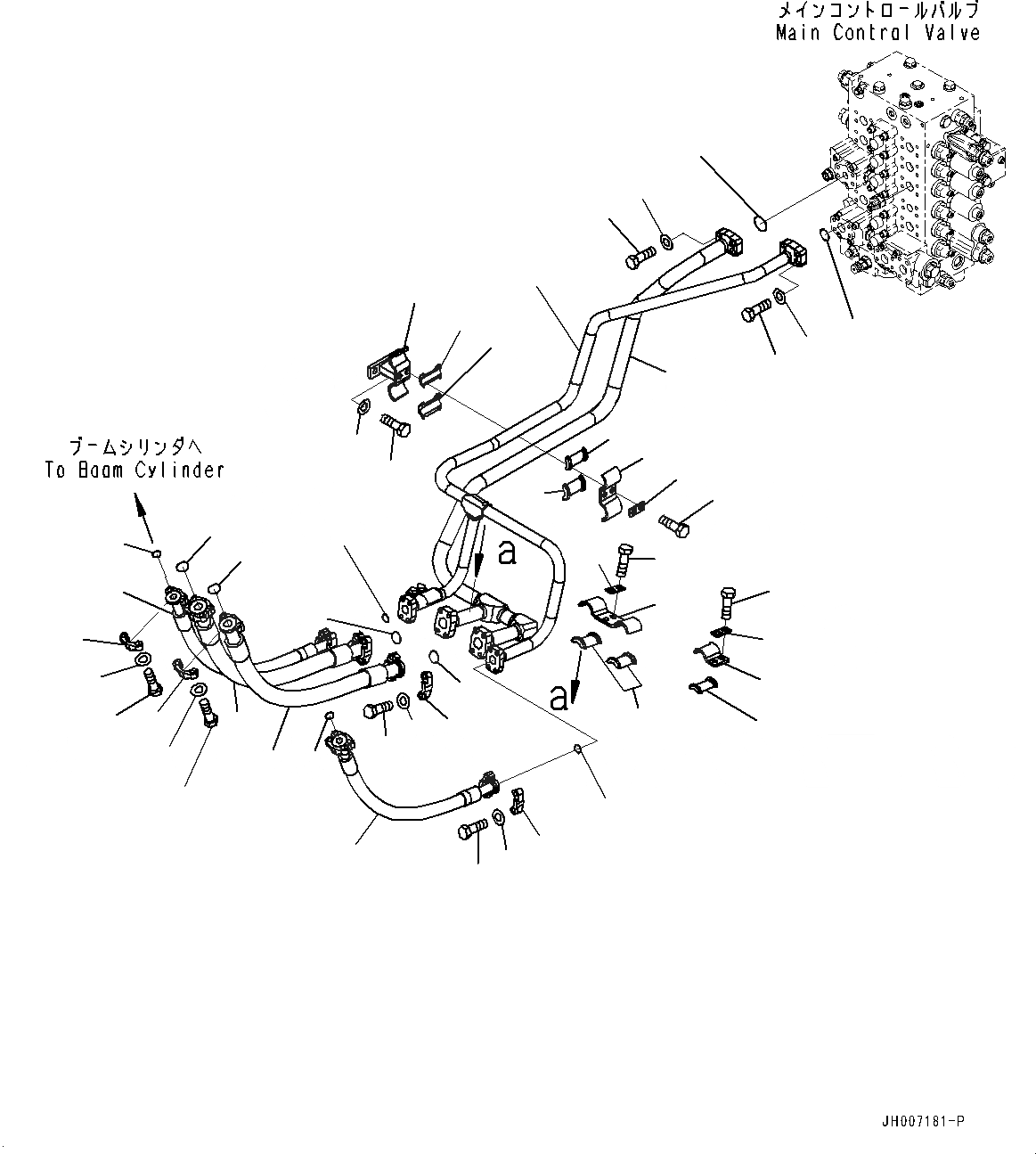 メインコントロールバルブ
Main Control Valve

ブームシリンダへ
To Boom Cylinder

a

a

JH007181-P