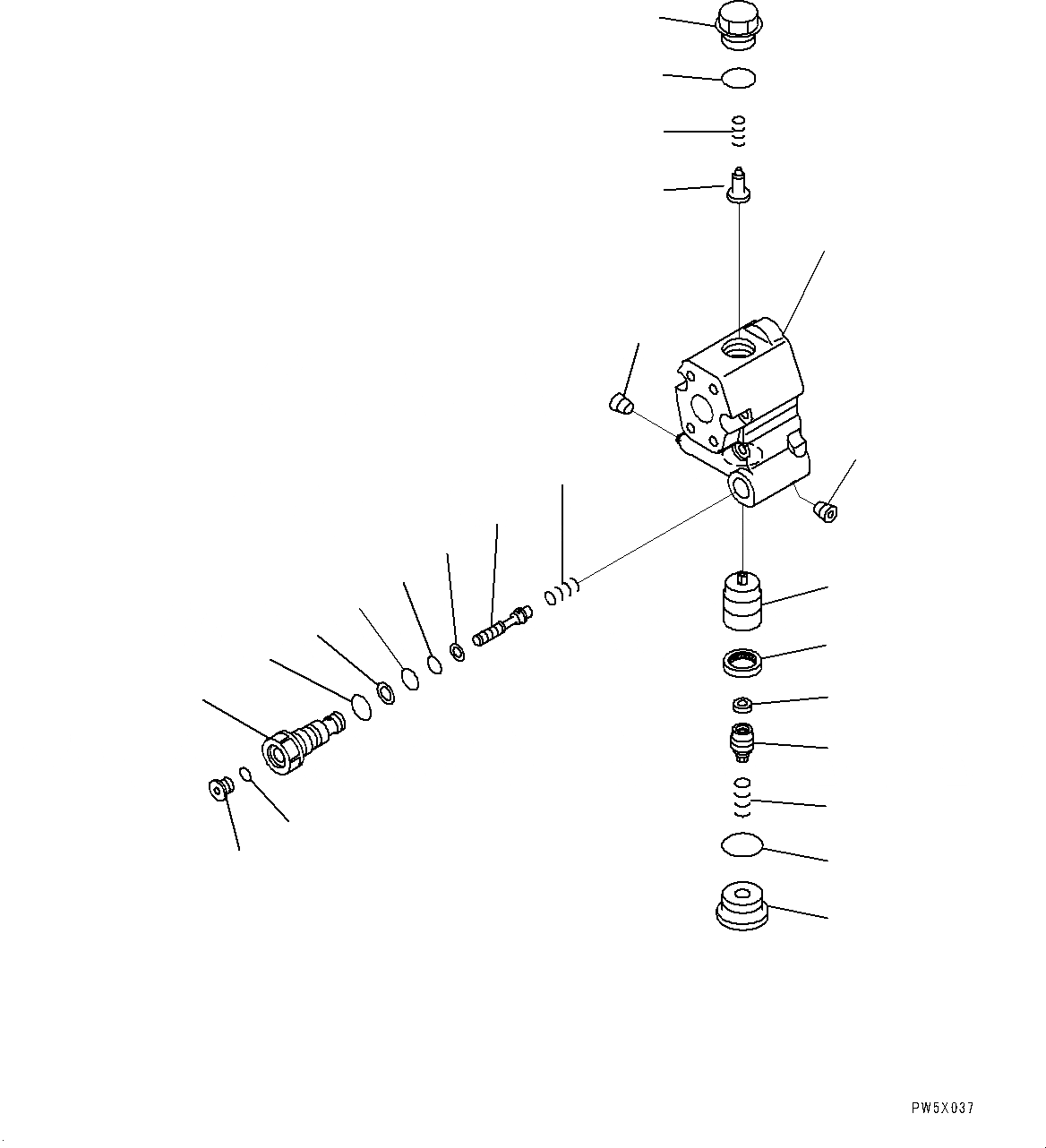 PW5X037