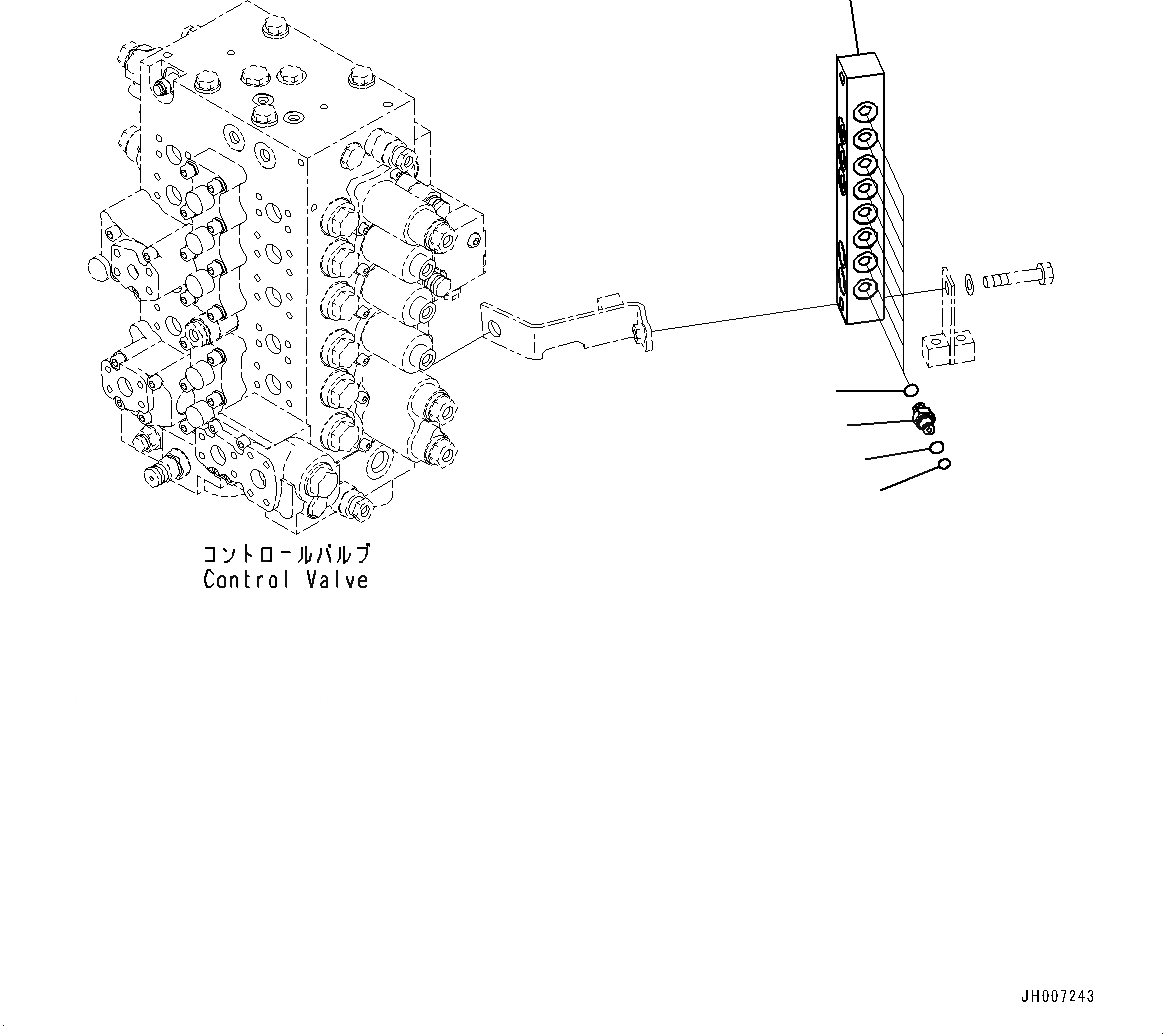 コントロールバルブ
Control Valve

JH007243