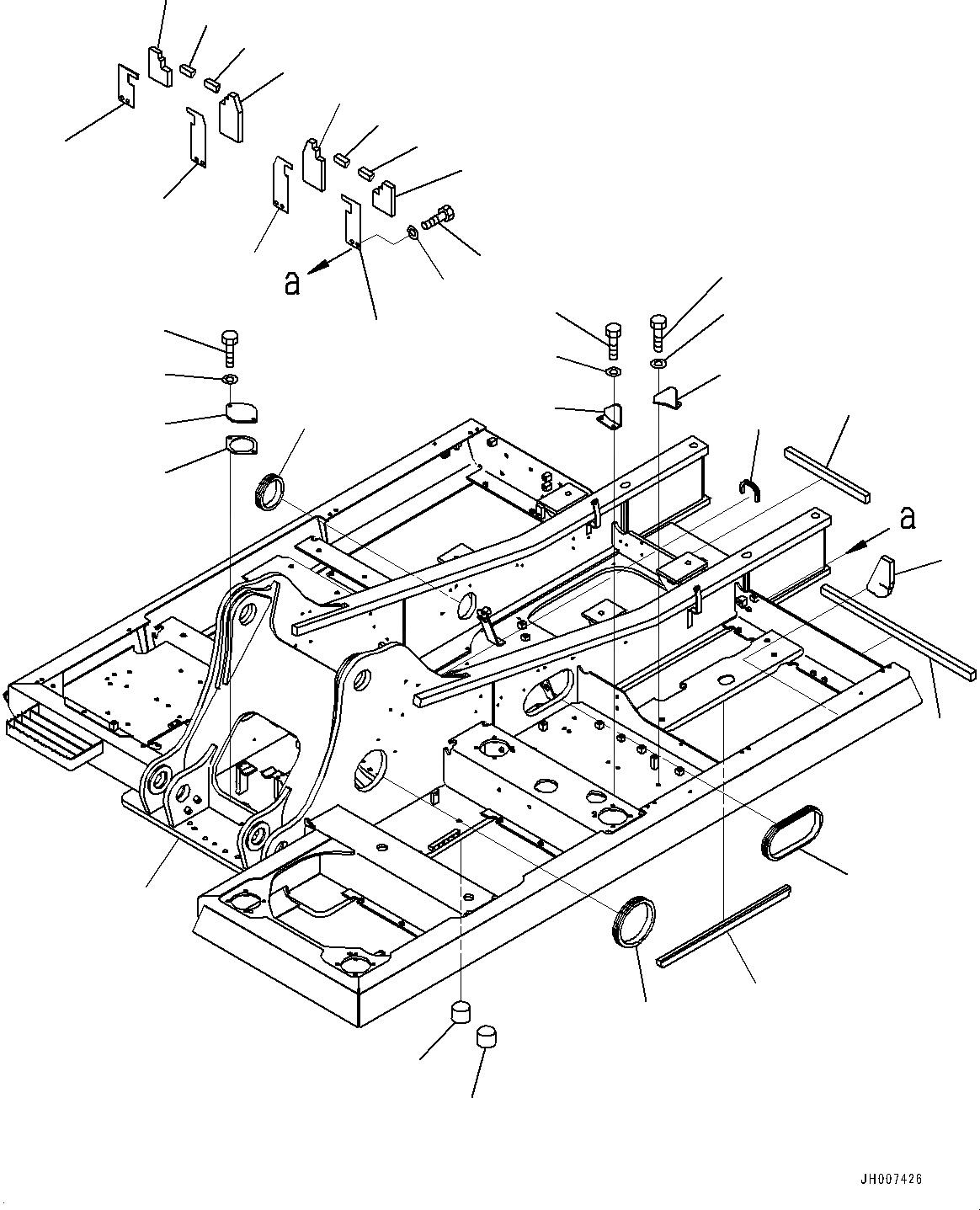 a

a

JH007426