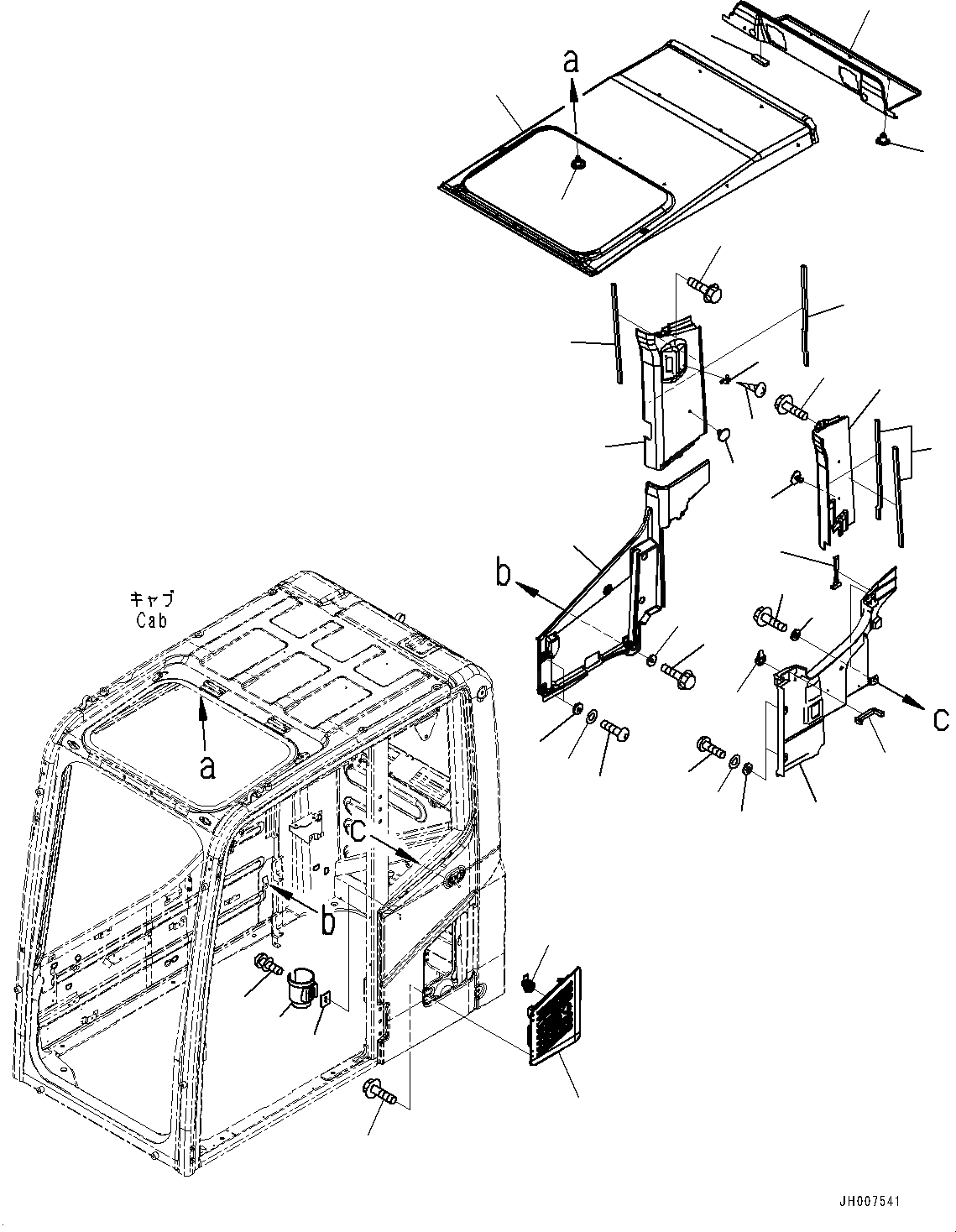 a

b

c

キャブ
Cab

a

c

b

JH007541