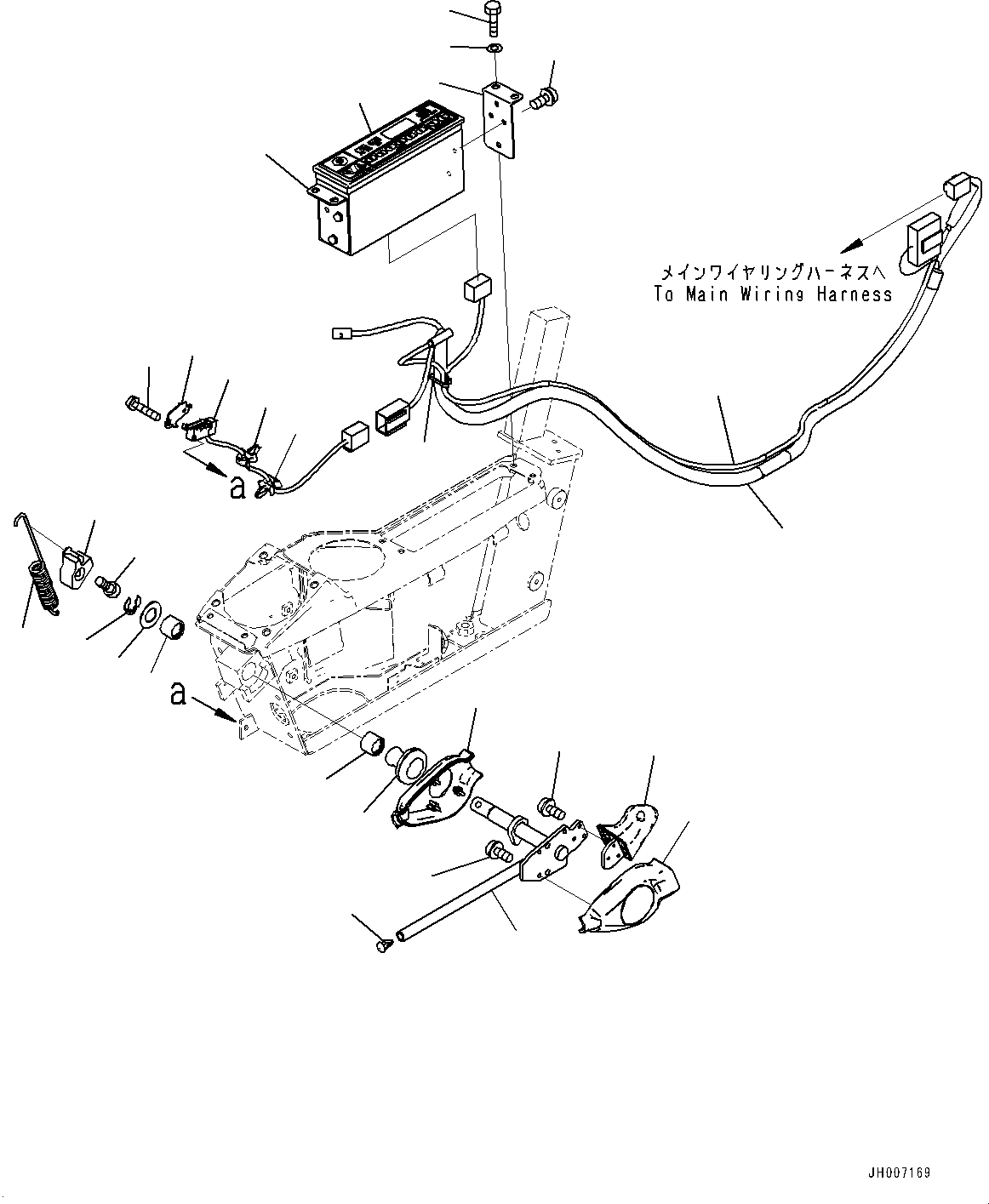 メインワイヤリングハーネスへ
To Main Wiring Harness

a

a

JH007169