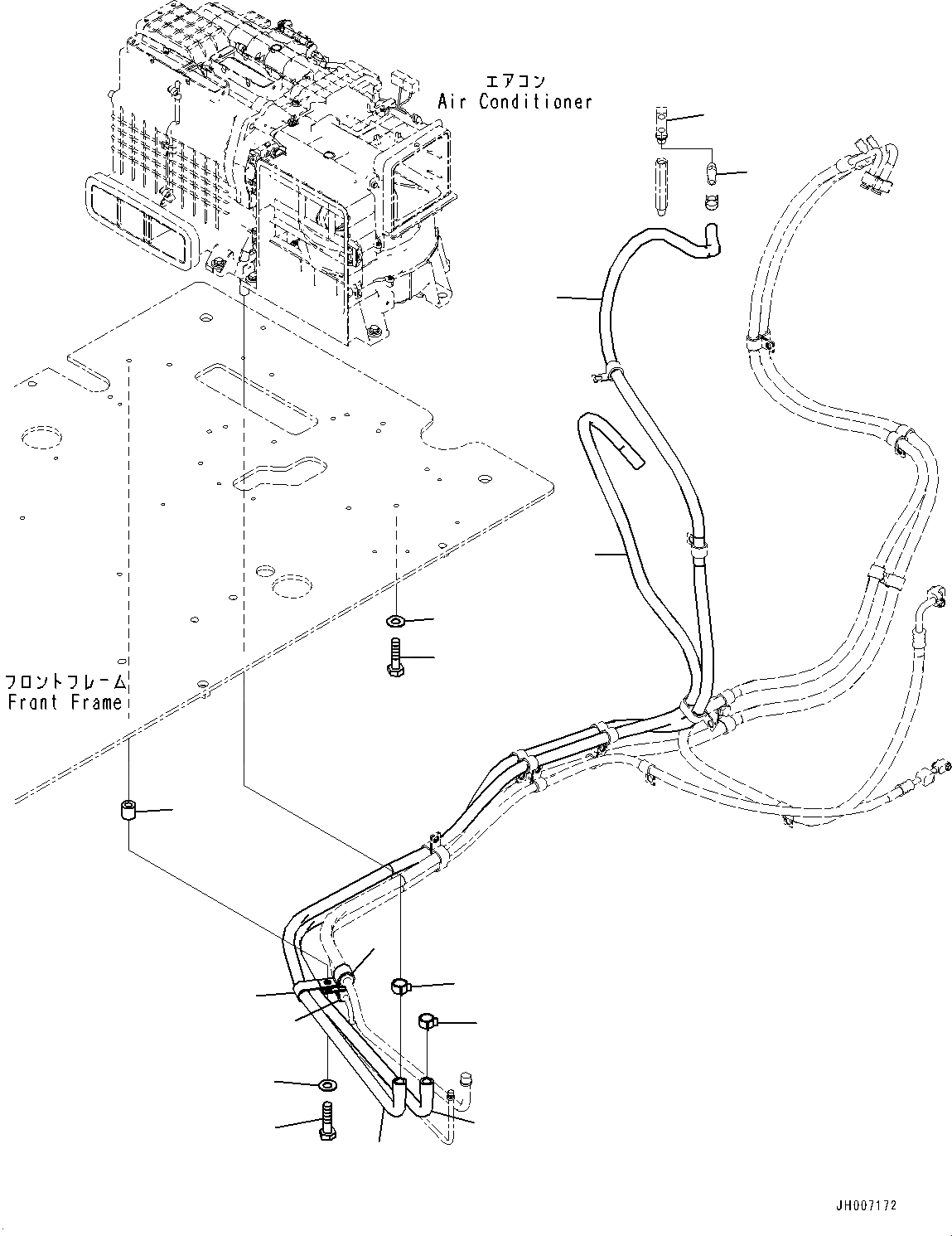 エアコン
Air Conditioner

フロントフレーム
Front Frame

JH007172