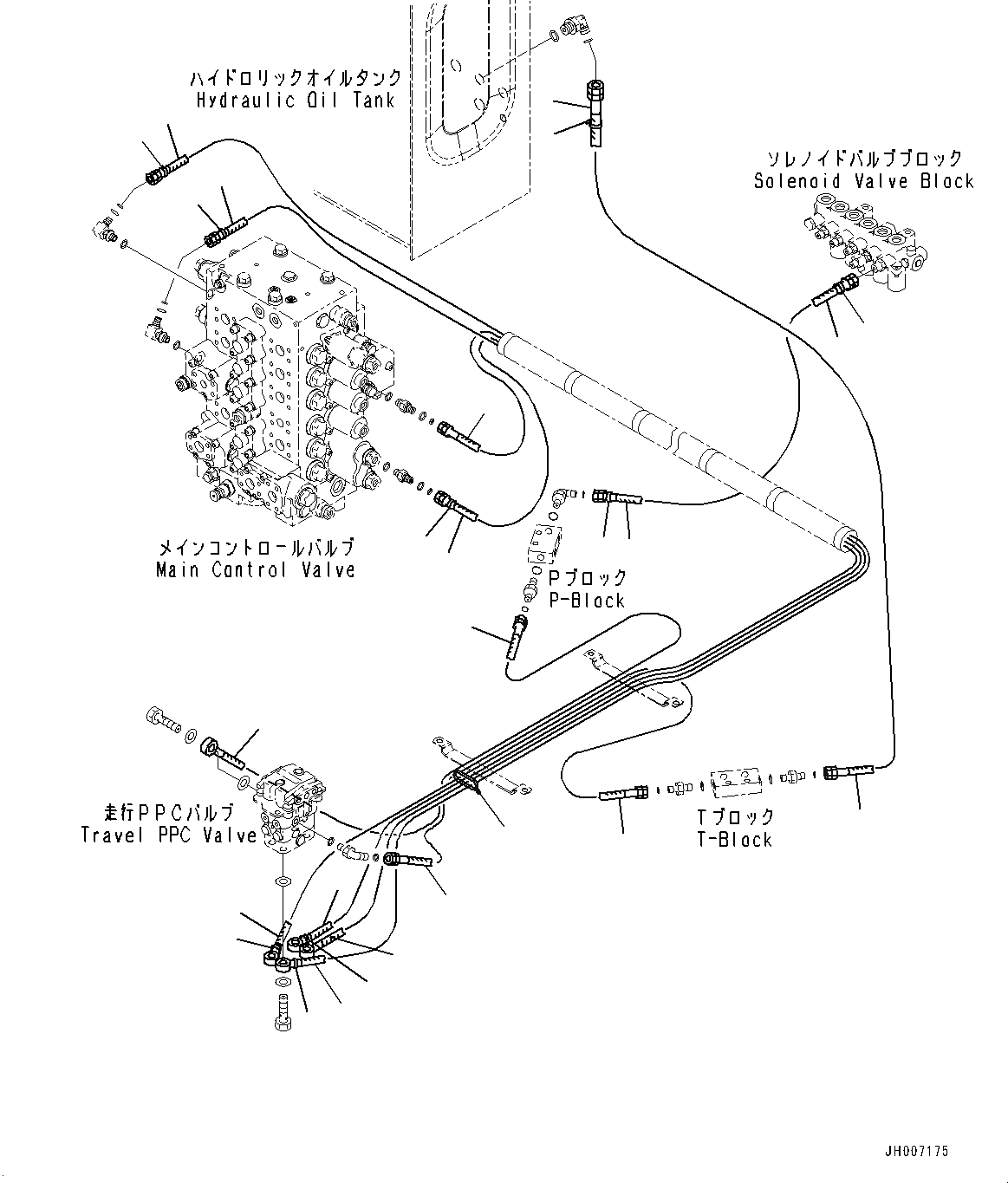 ハイドロリックオイルタンク
Hydraulic Oil Tank

ソレノイドバルブブロック
Solenoid Valve Block

メインコントロールバルブ
Main Control Valve

Pブロック
P-Block

走行PPCバルブ
Travel PPC Valve

Tブロック
T-Block

JH007175