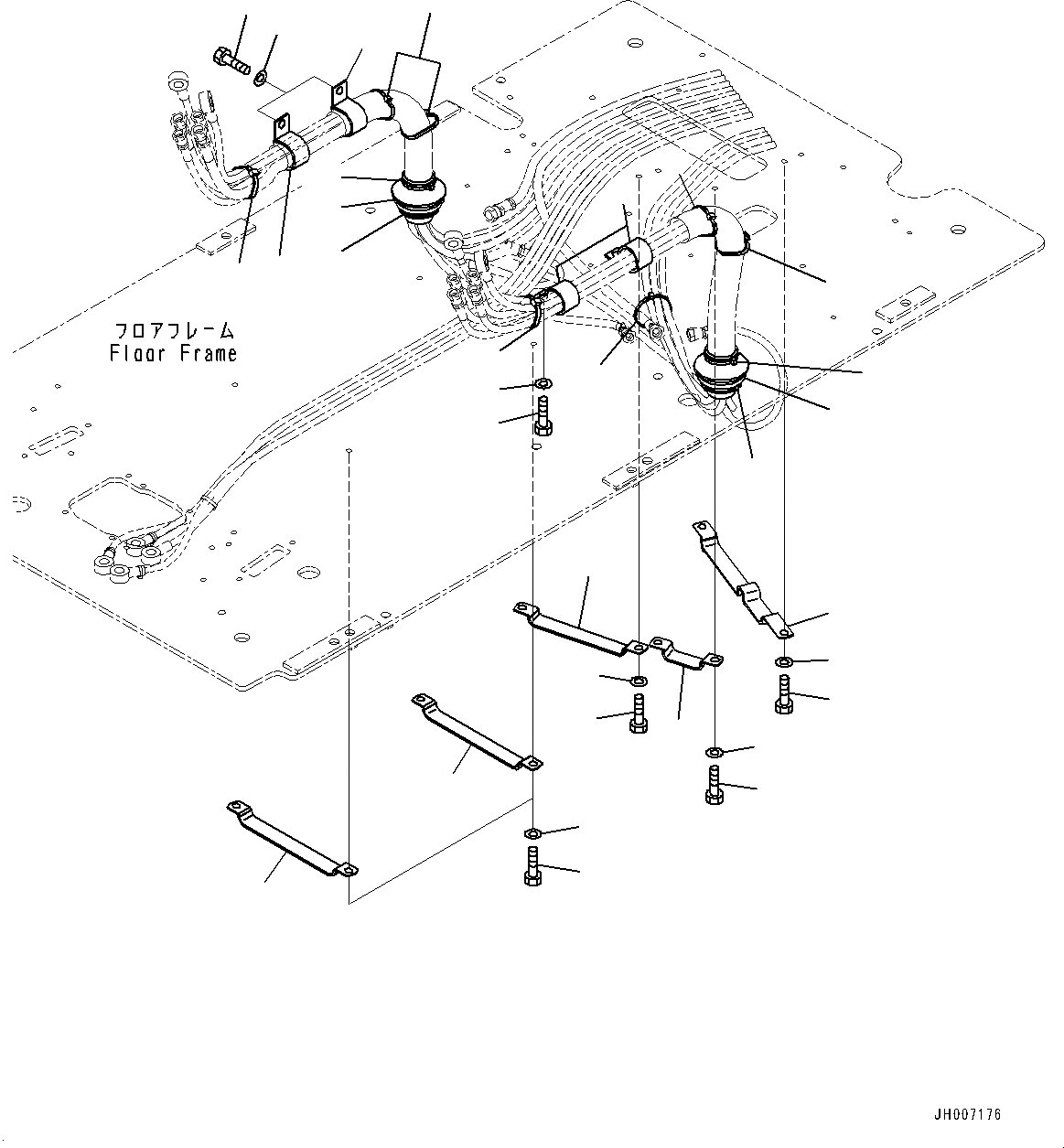 フロアフレーム
Floor Frame

JH007176