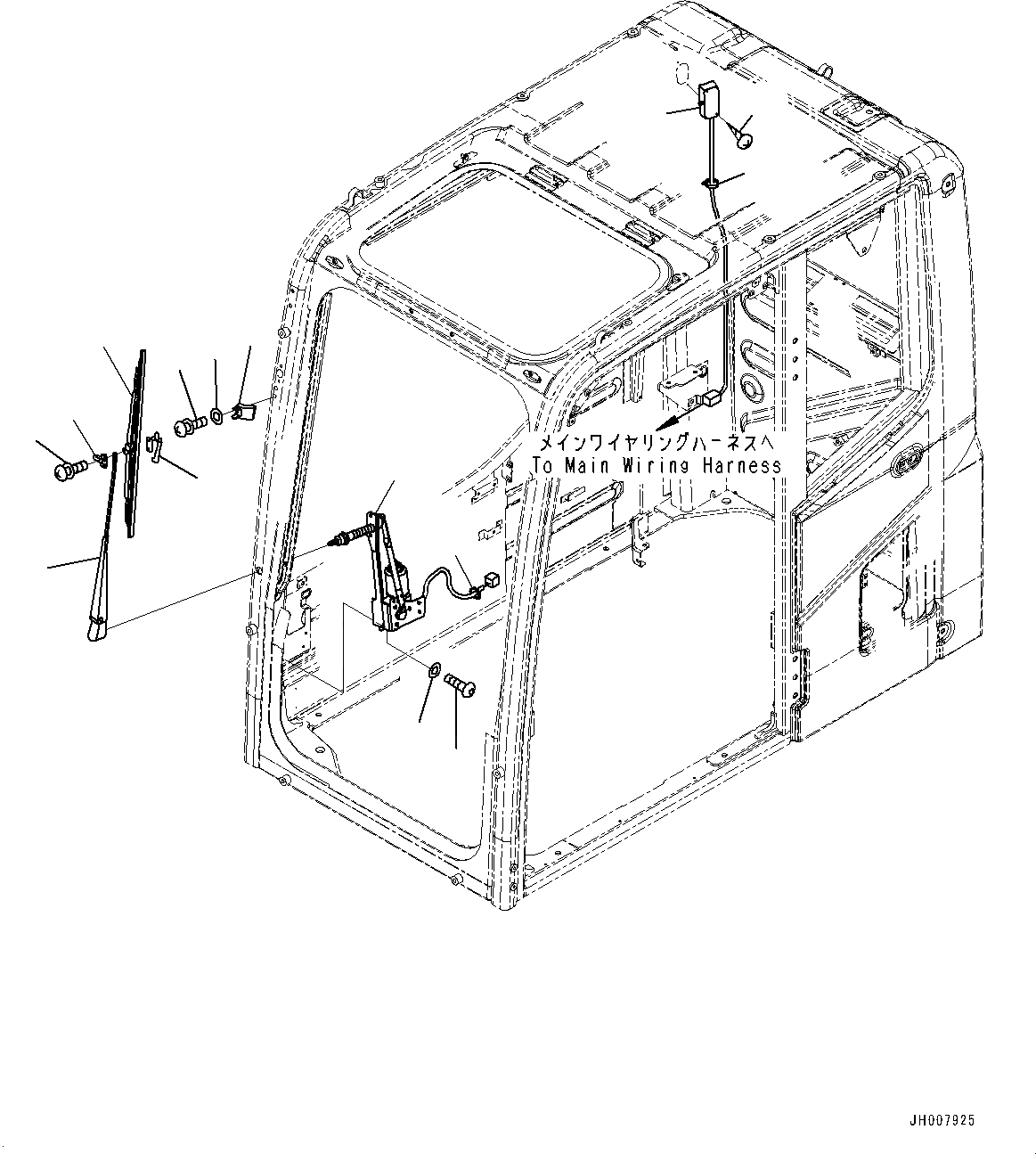 メインワイヤリングハーネスへ
To Main Wiring Harness

JH007925