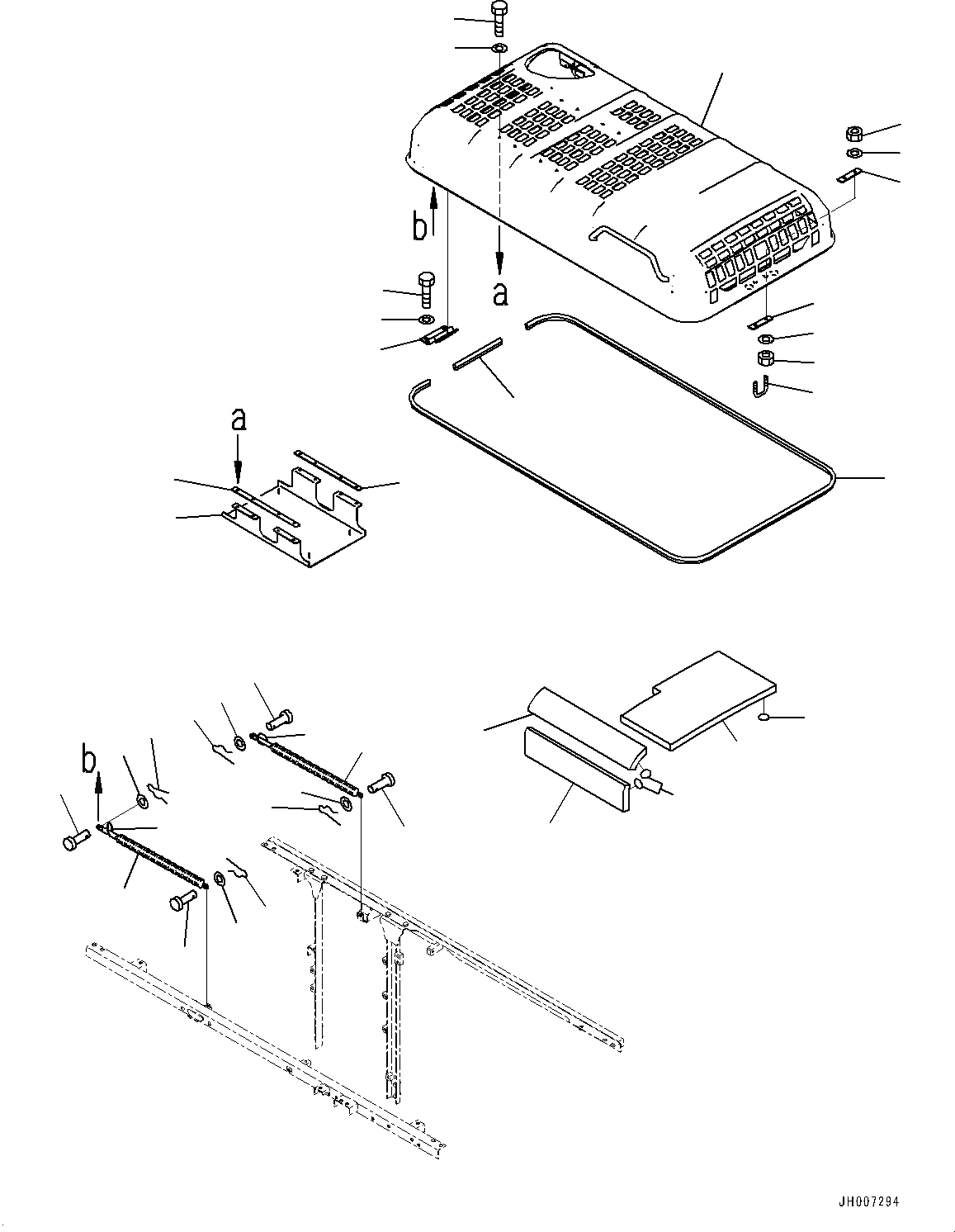 b

a

a

b

JH007294