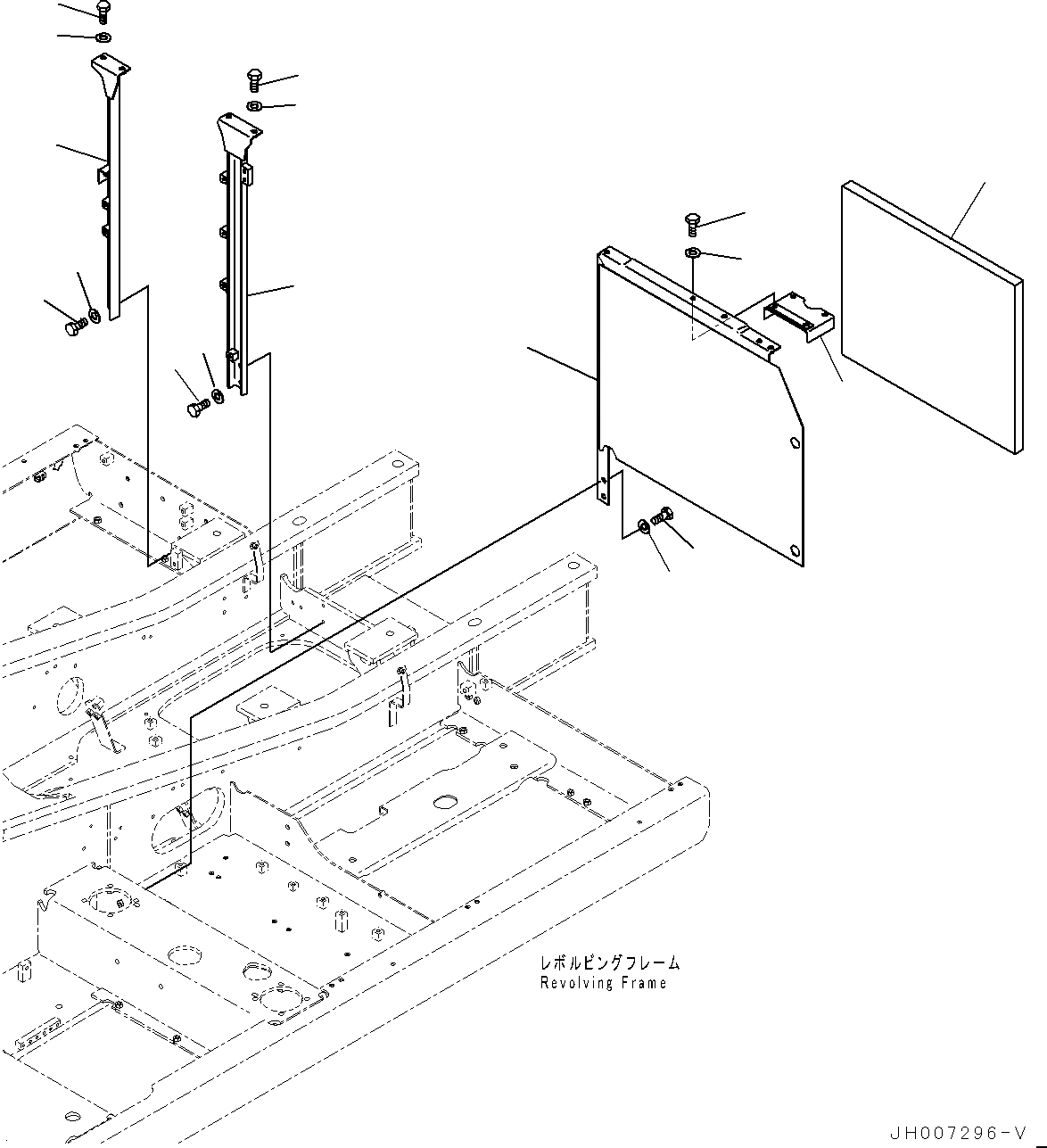 レボルビングフレーム
Revolving Frame

JH007296-V