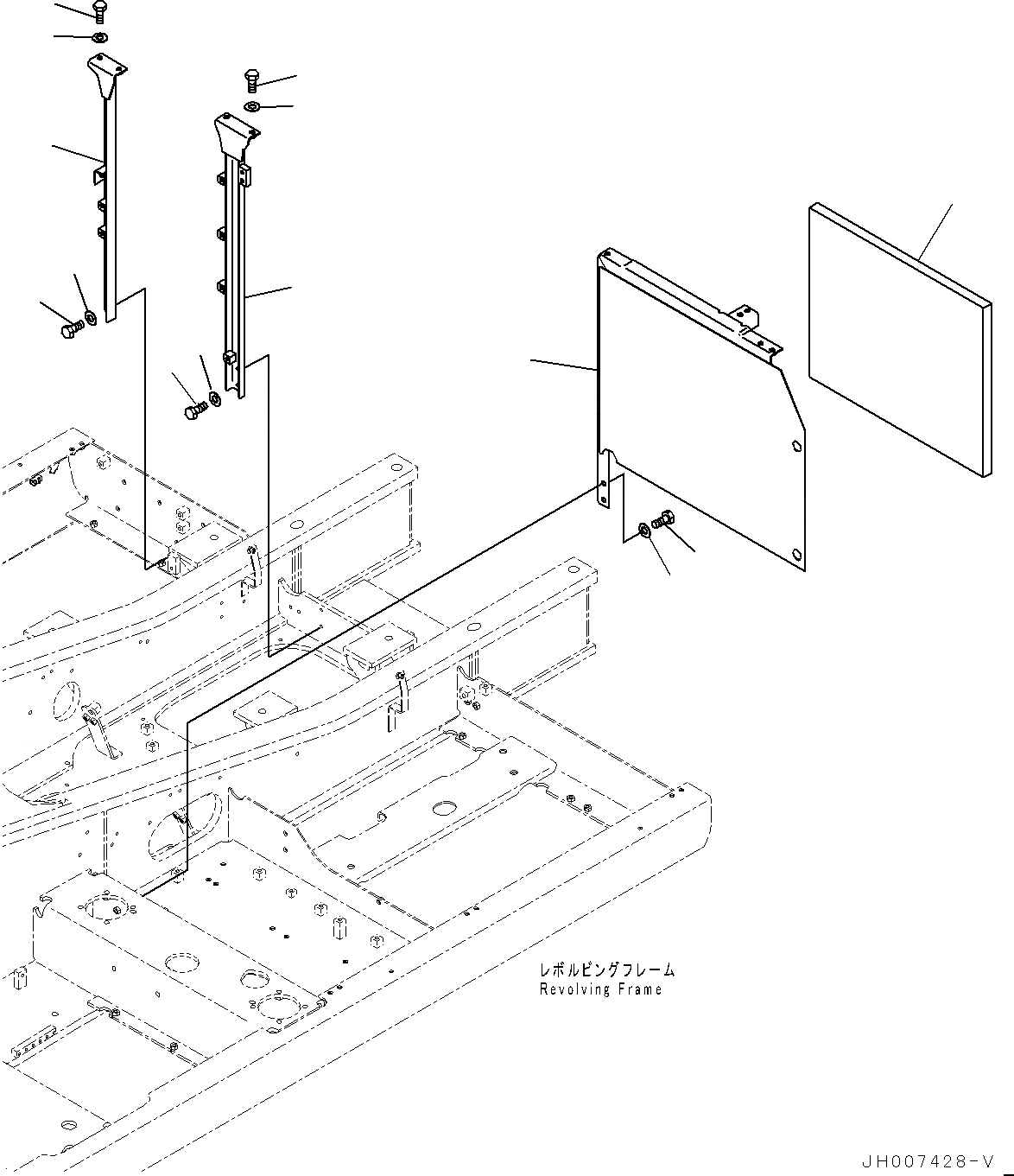 レボルビングフレーム
Revolving Frame

JH007428-V