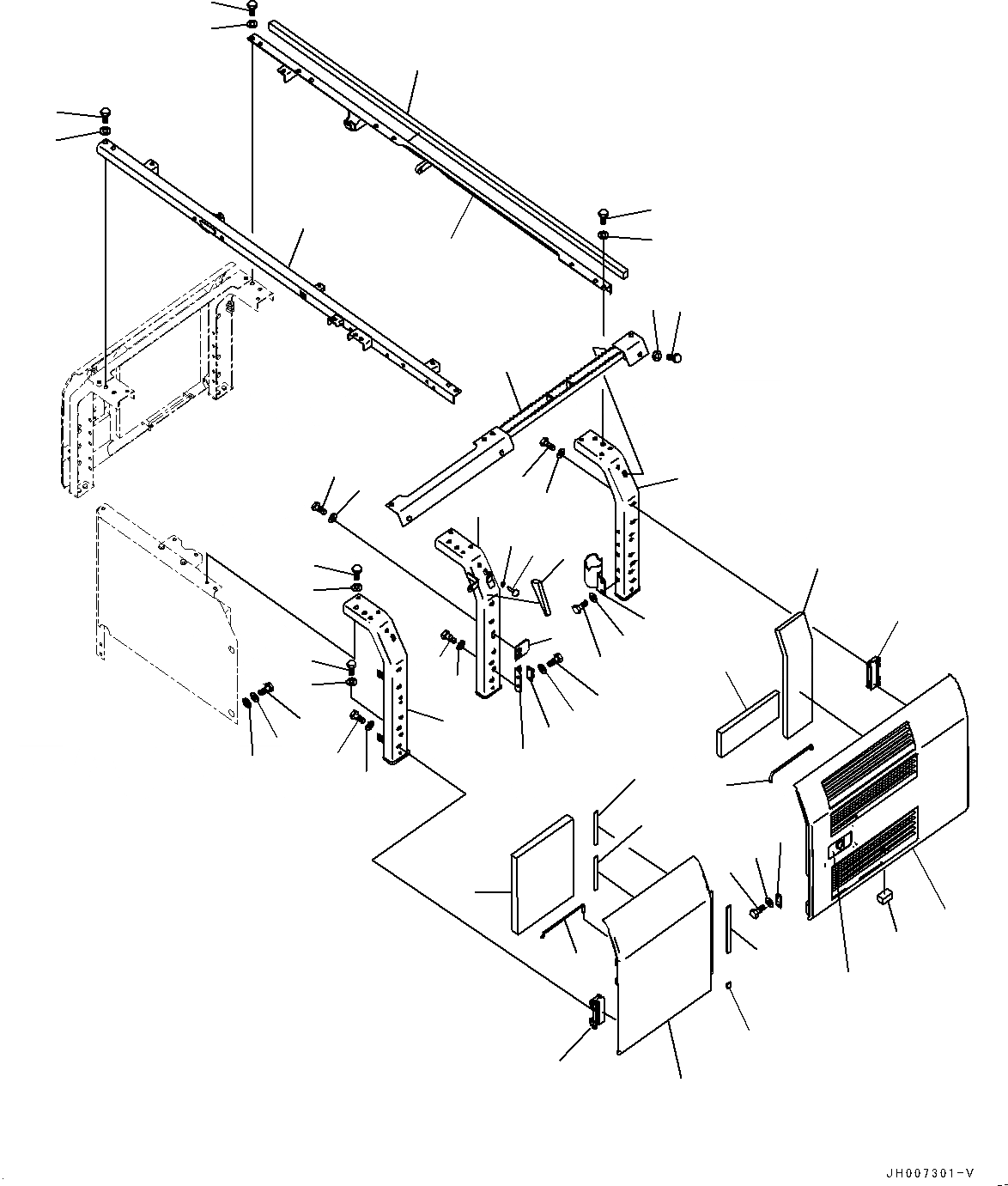 JH007301-V