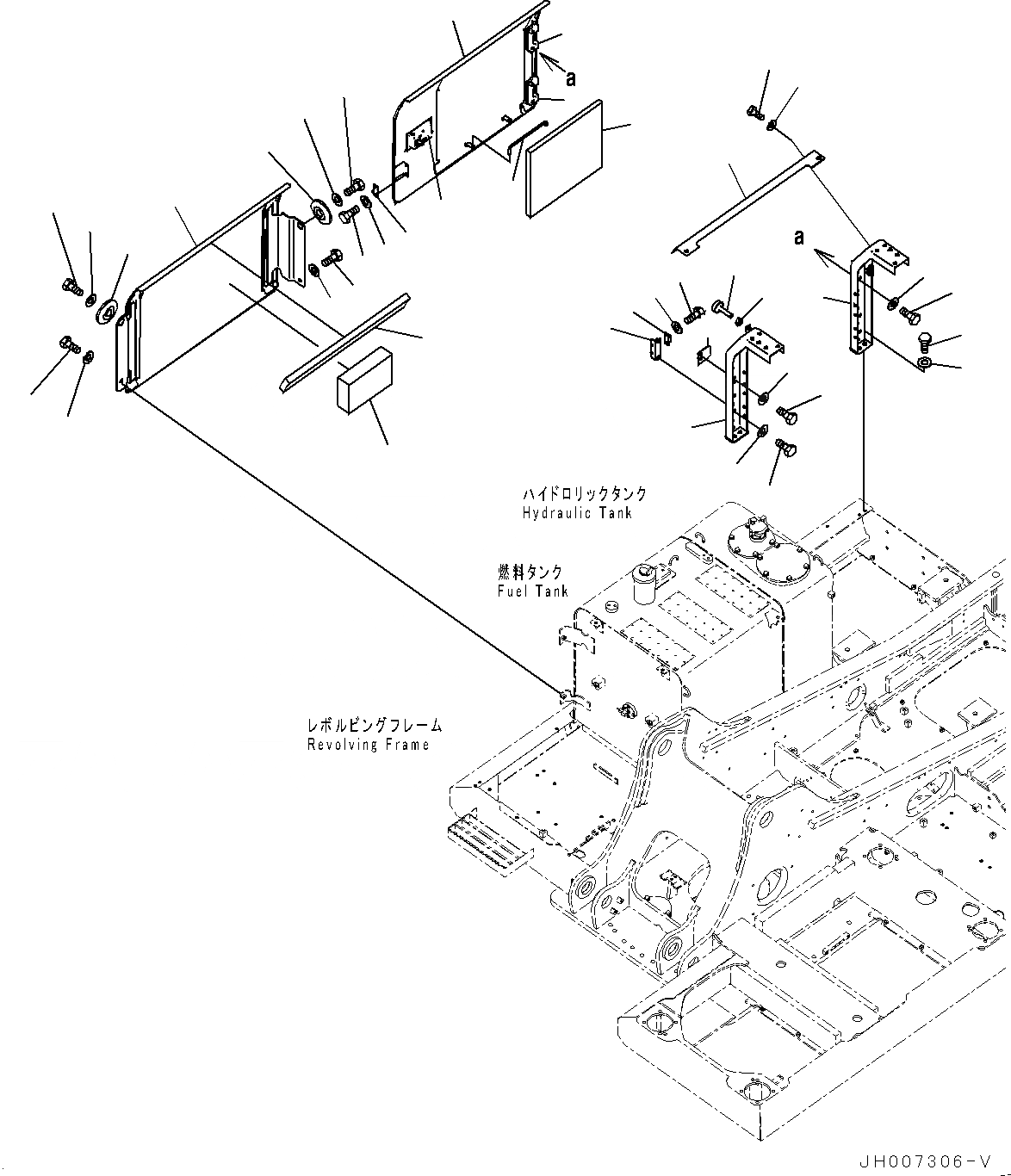 a

a

ハイドロリックタンク
Hydraulic Tank

燃料タンク
Fuel Tank

レボルビングフレーム
Revolving Frame

JH007306-V