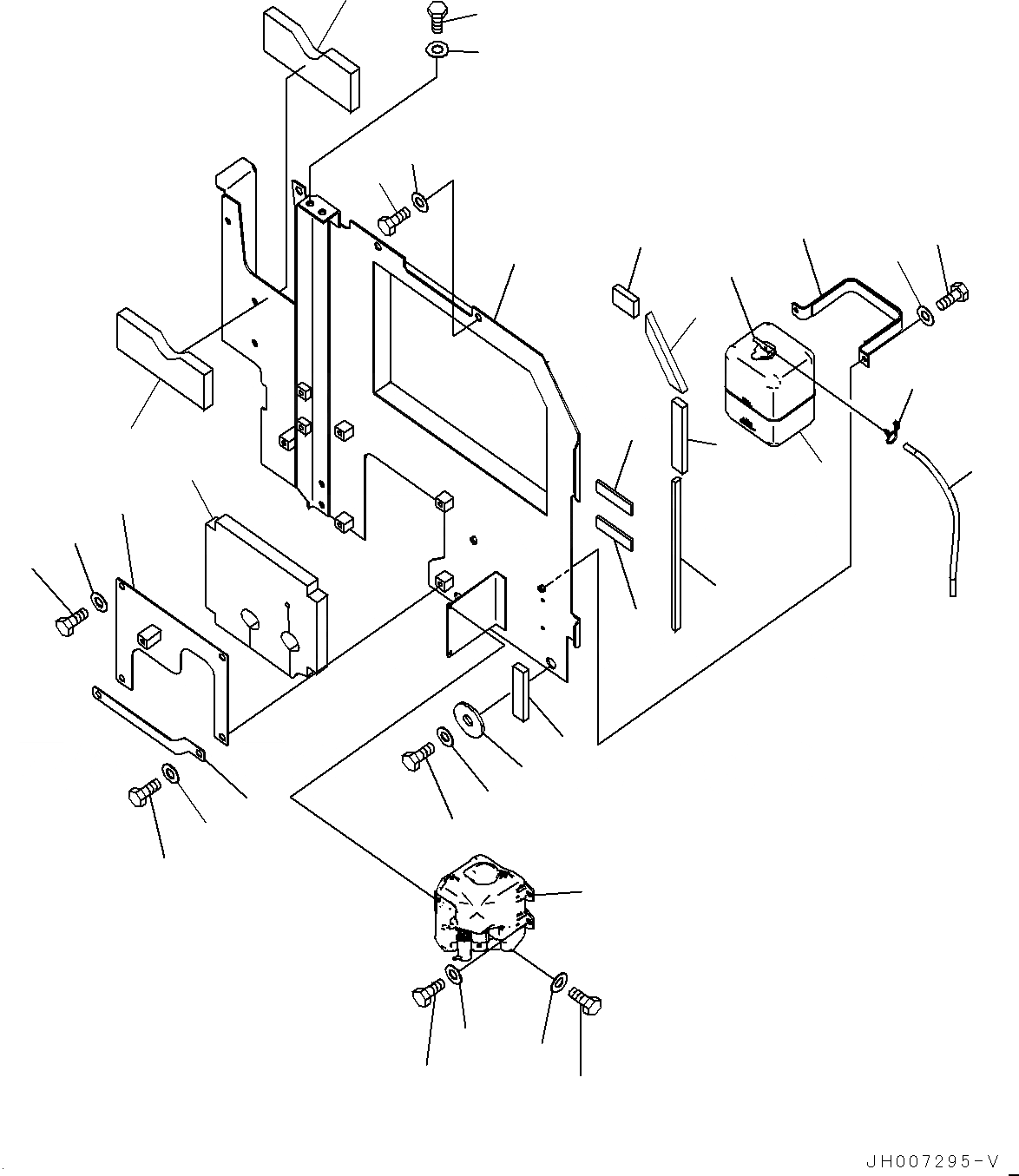 JH007295-V