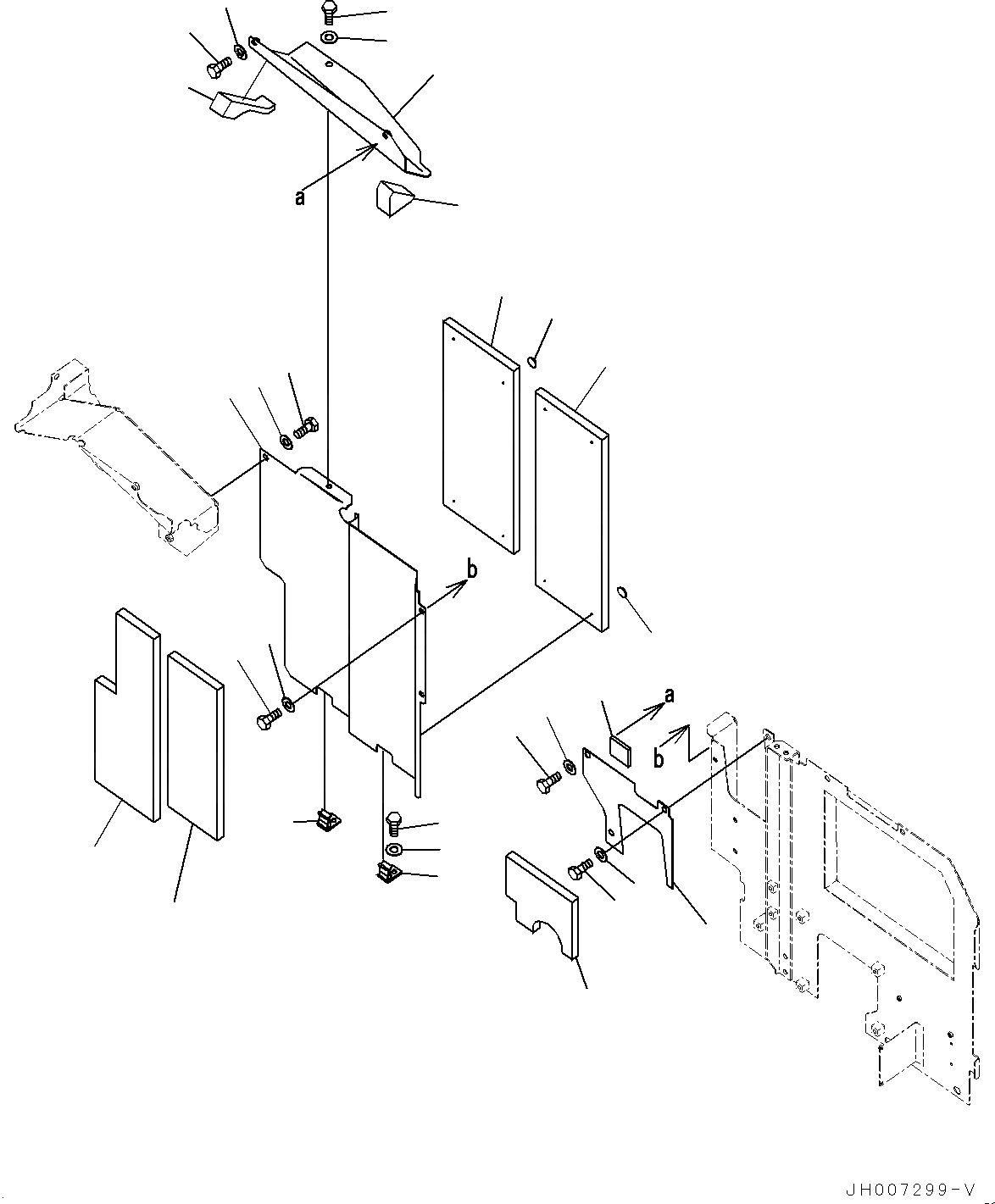 a
b
a
b
JH007299-V