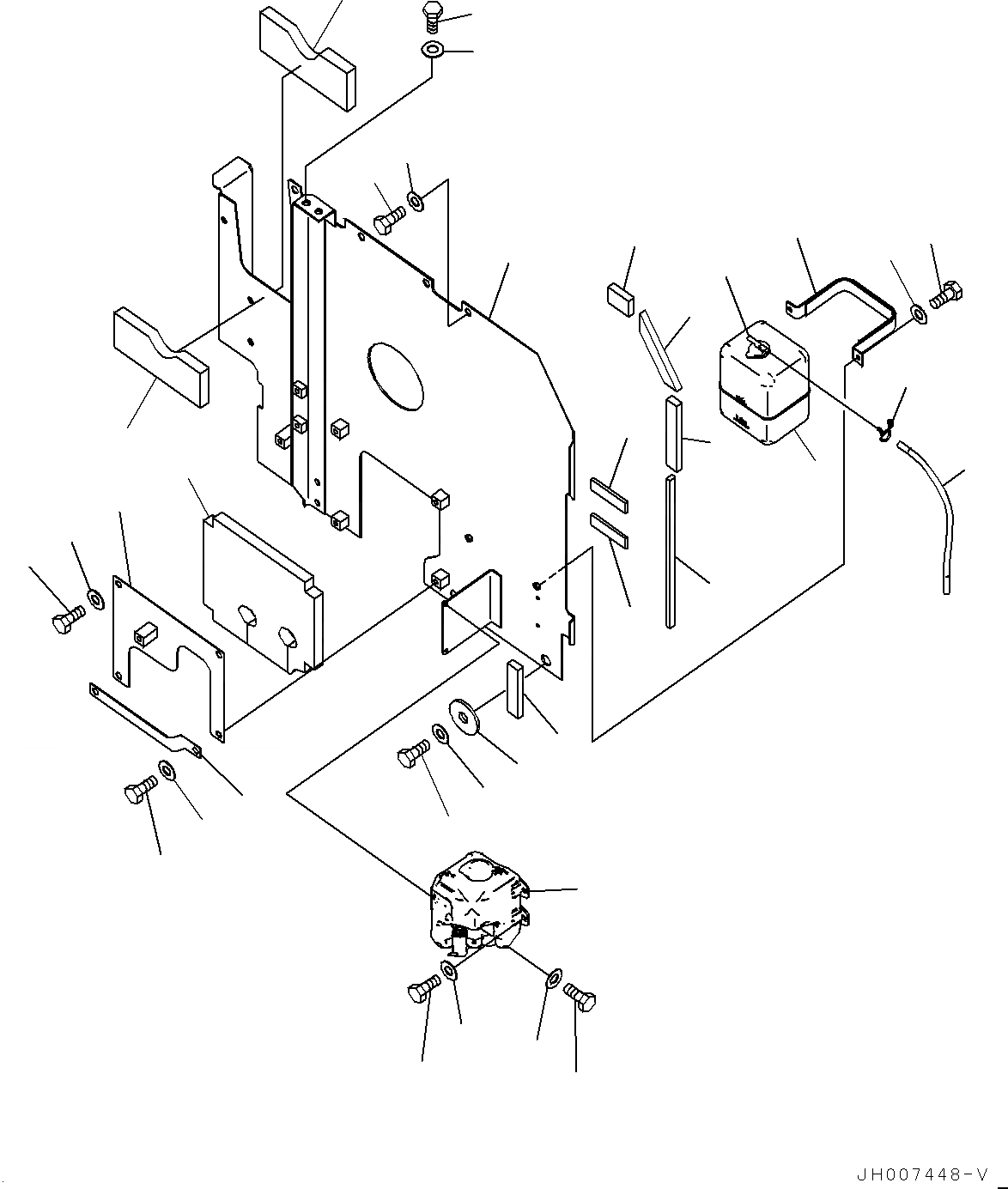 JH007448-V