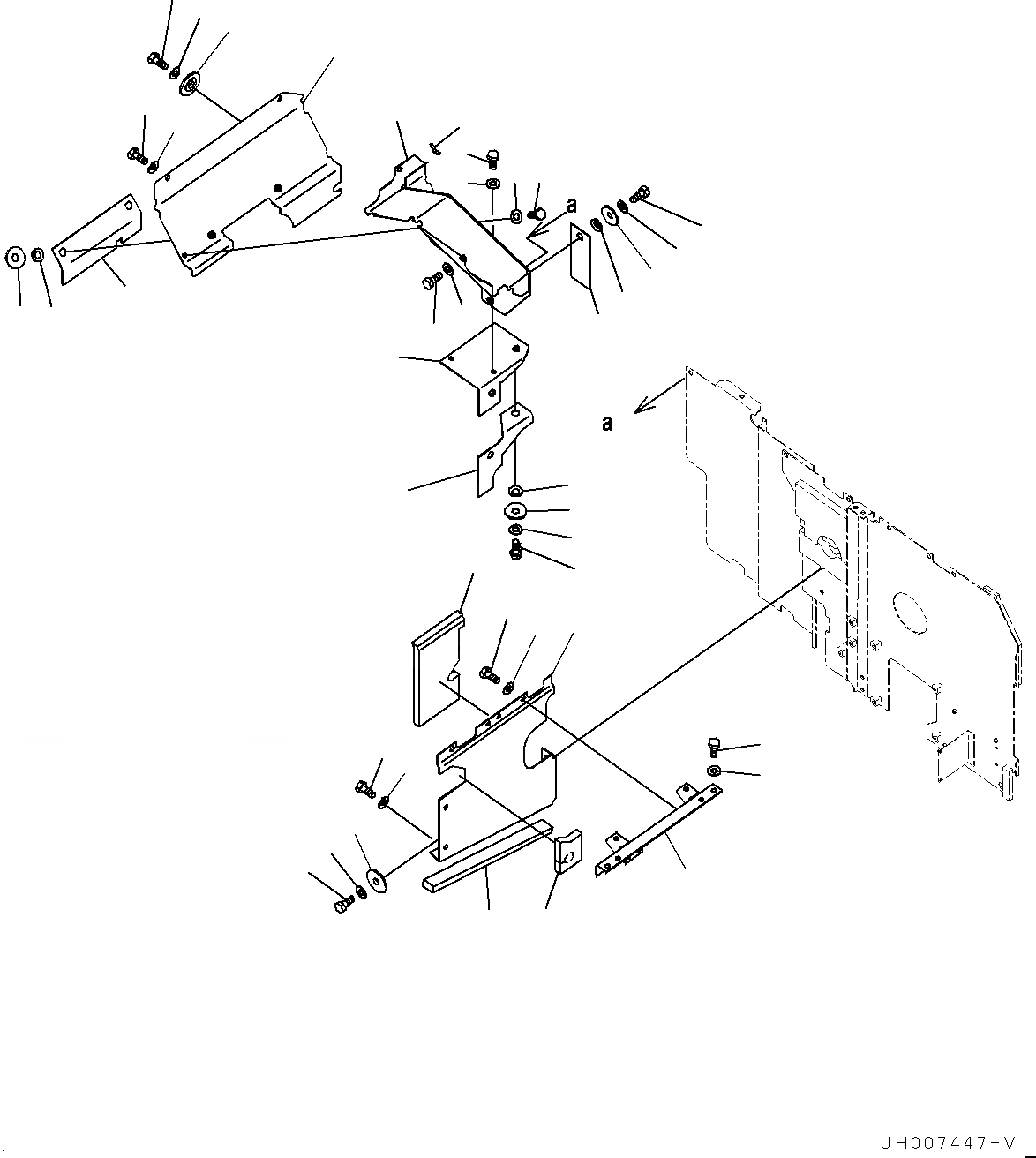 a

a

JH007447-V