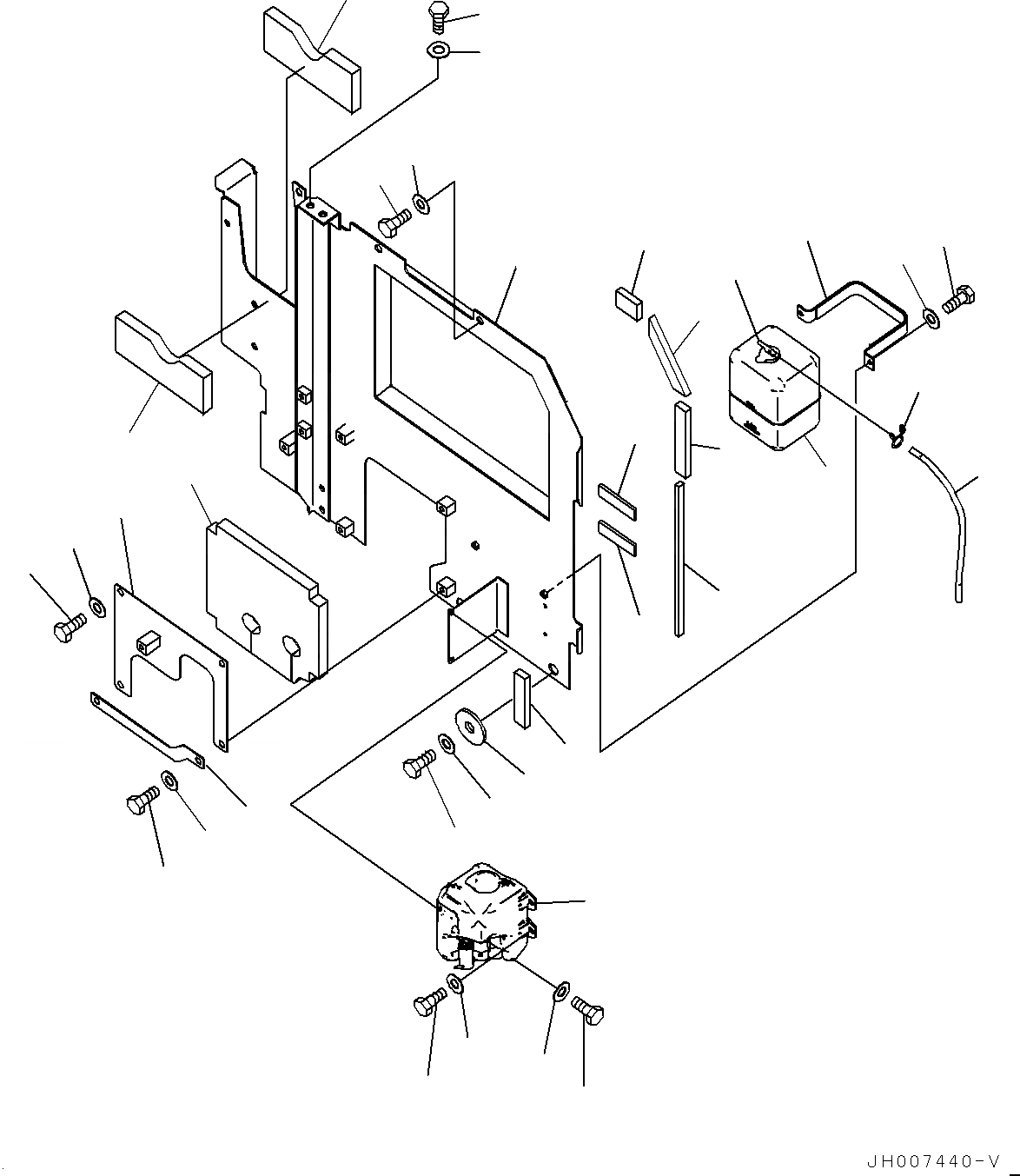 JH007440-V