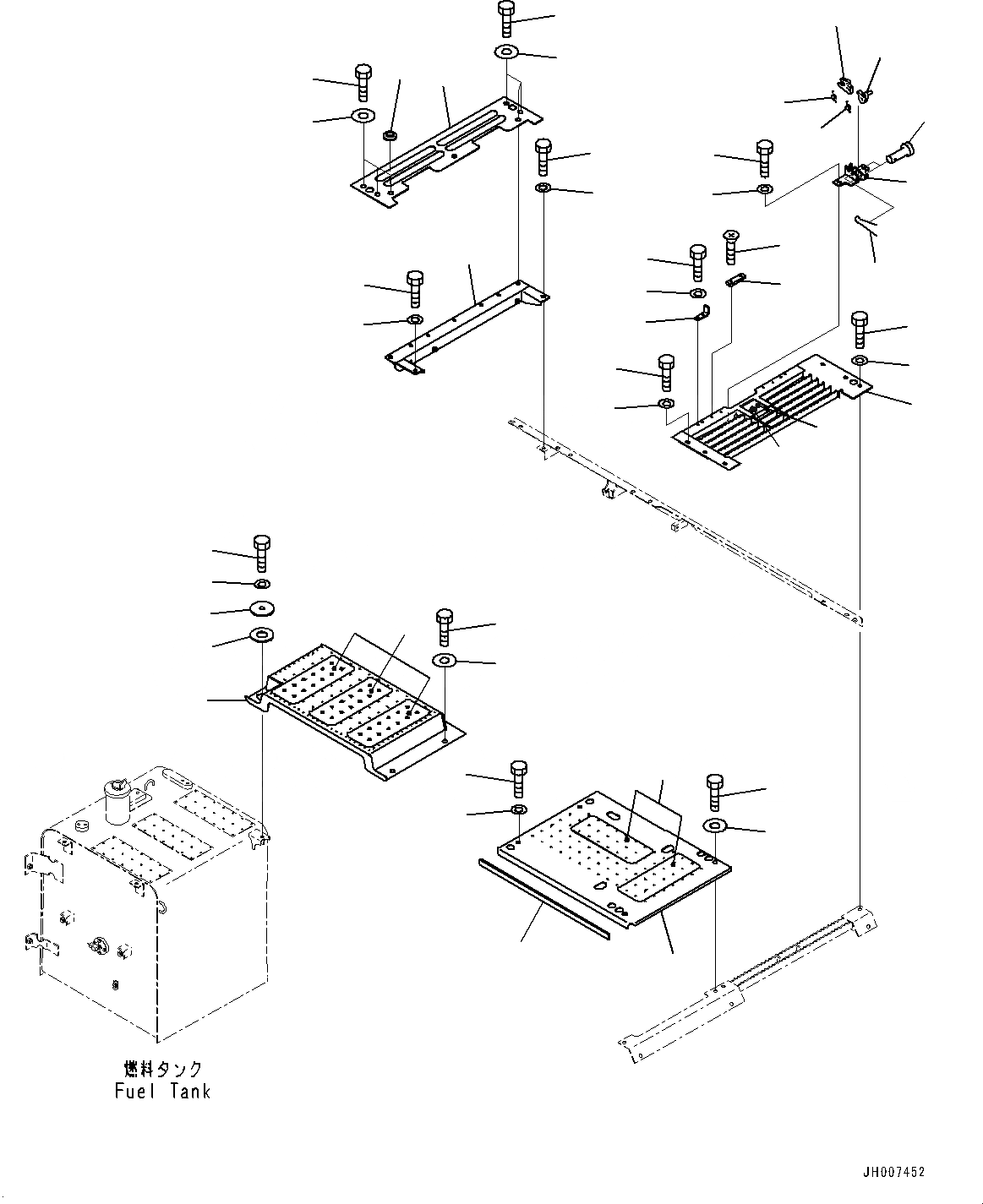 燃料タンク
Fuel Tank

JH007452