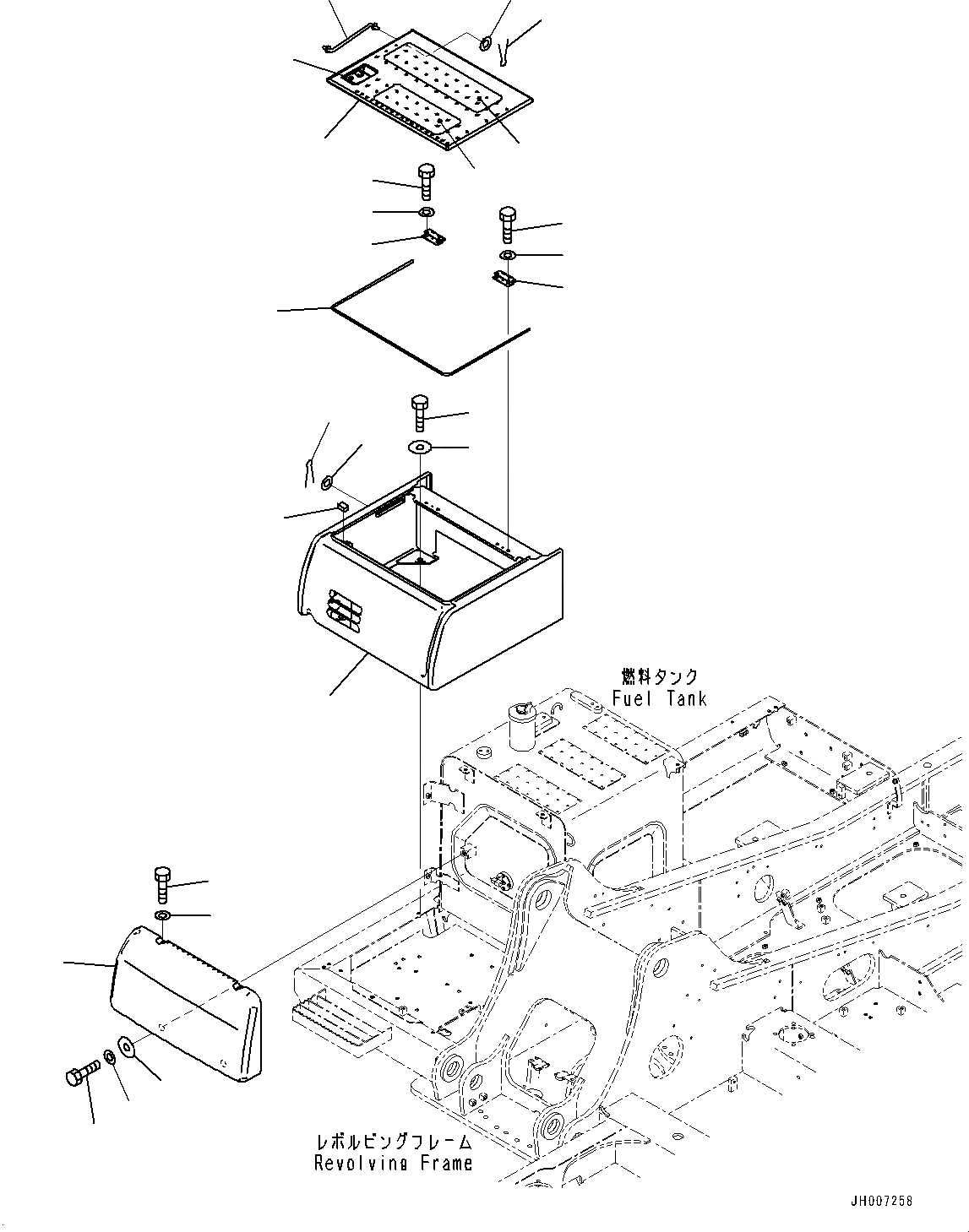 燃料タンク
Fuel Tank

レボルビングフレーム
Revolving Frame

JH007258